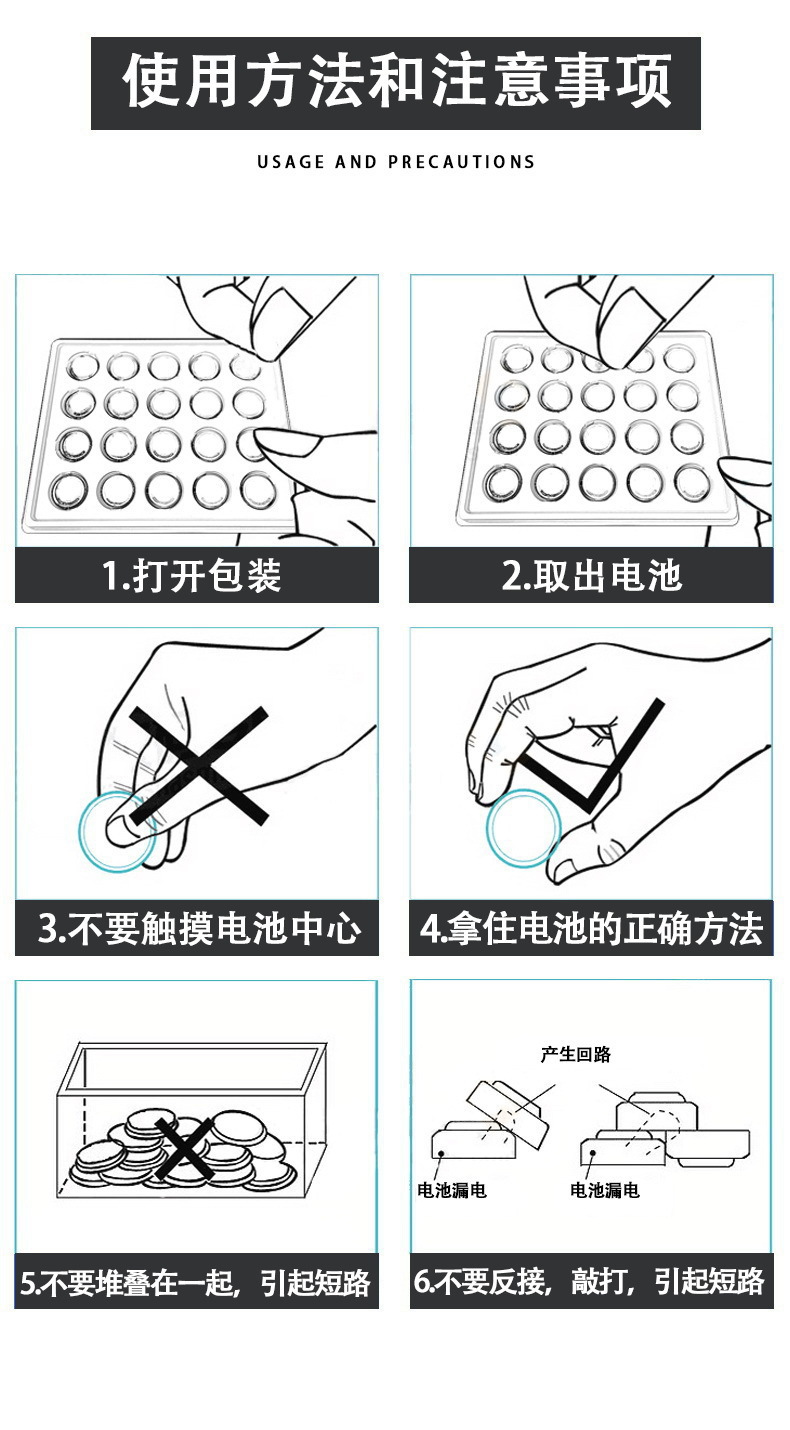 使用方法和注意事项

USAGE AND PRECAUTIONS

1.打开包装

2.取出电池

3.不要触摸电池中心

4.拿住电池的正确方法

5.不要堆叠在一起，引起短路

产生回路

电池漏电

电池漏电

6.不要反接，敲打，引起短路