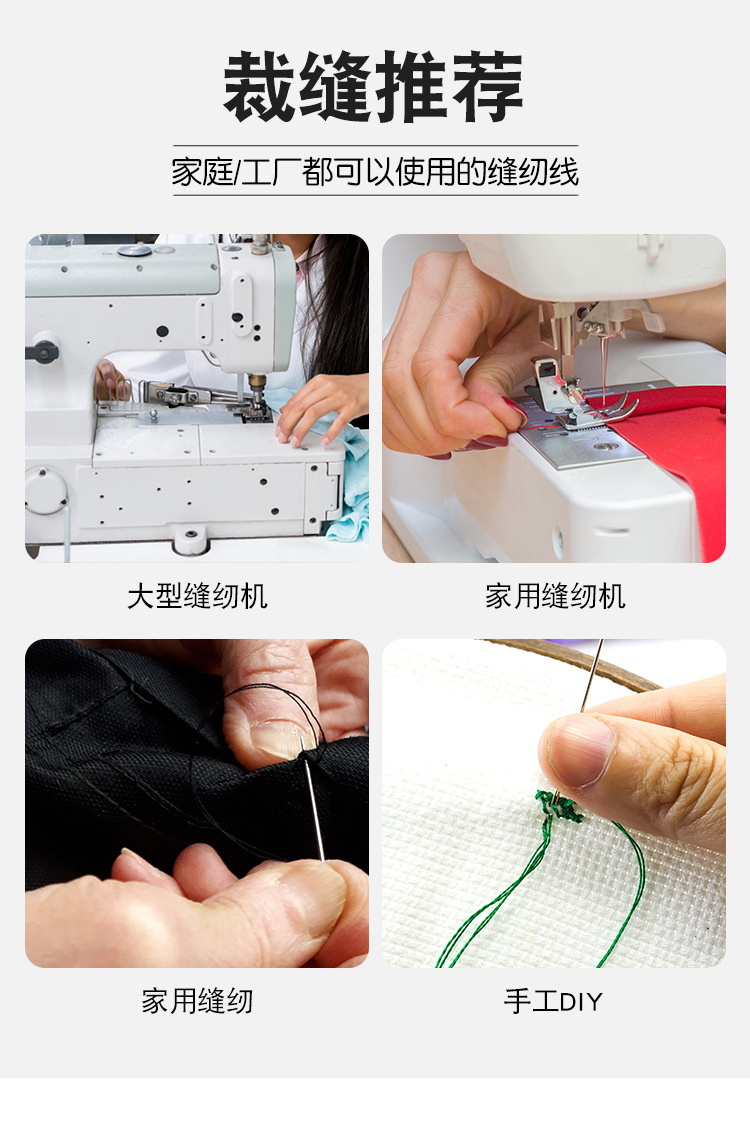 裁缝推荐

家庭/工厂都可以使用的缝纫线

大型缝纫机

家用缝纫机

家用缝纫

手工DIY