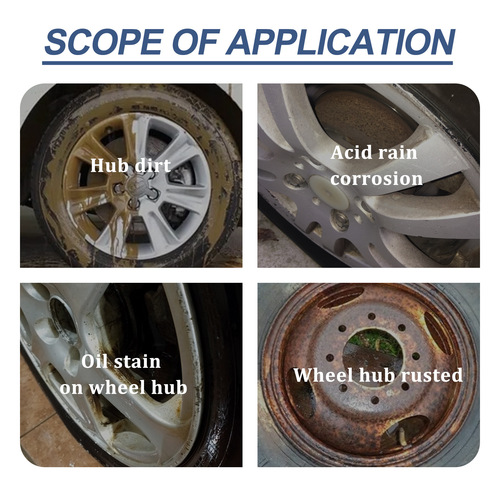 SCOPE OF APPLICATION

Hub dirt

Acid rain corrosion

Oil stain on wheel hub

Wheel hub rusted