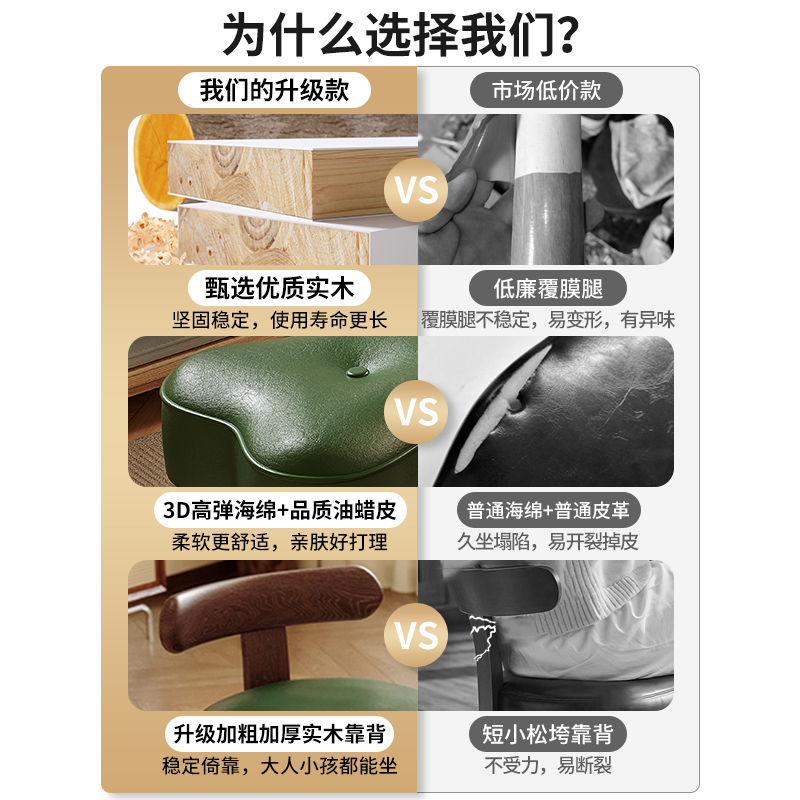 为什么选择我们?

我们的升级款

市场低价款

VS

甄选优质实木
坚固稳定，使用寿命更长

低廉覆膜腿
覆膜腿不稳定，易变形，有异味

VS

3D高弹海绵+品质油蜡皮
柔软更舒适，亲肤好打理

普通海绵+普通皮革
久坐塌陷，易开裂掉皮

VS

升级加粗加厚实木靠背
稳定倚靠，大人小孩都能坐

短小松垮靠背
不受力，易断裂