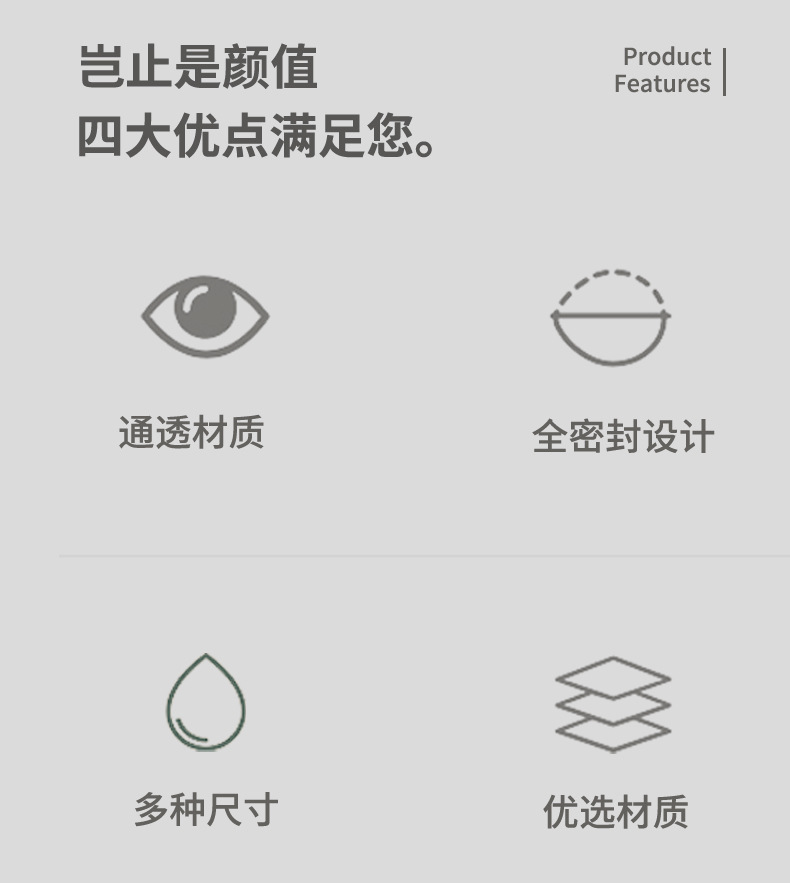 岂止是颜值
四大优点满足您。

Product
Features

通透材质

全密封设计

多种尺寸

优选材质