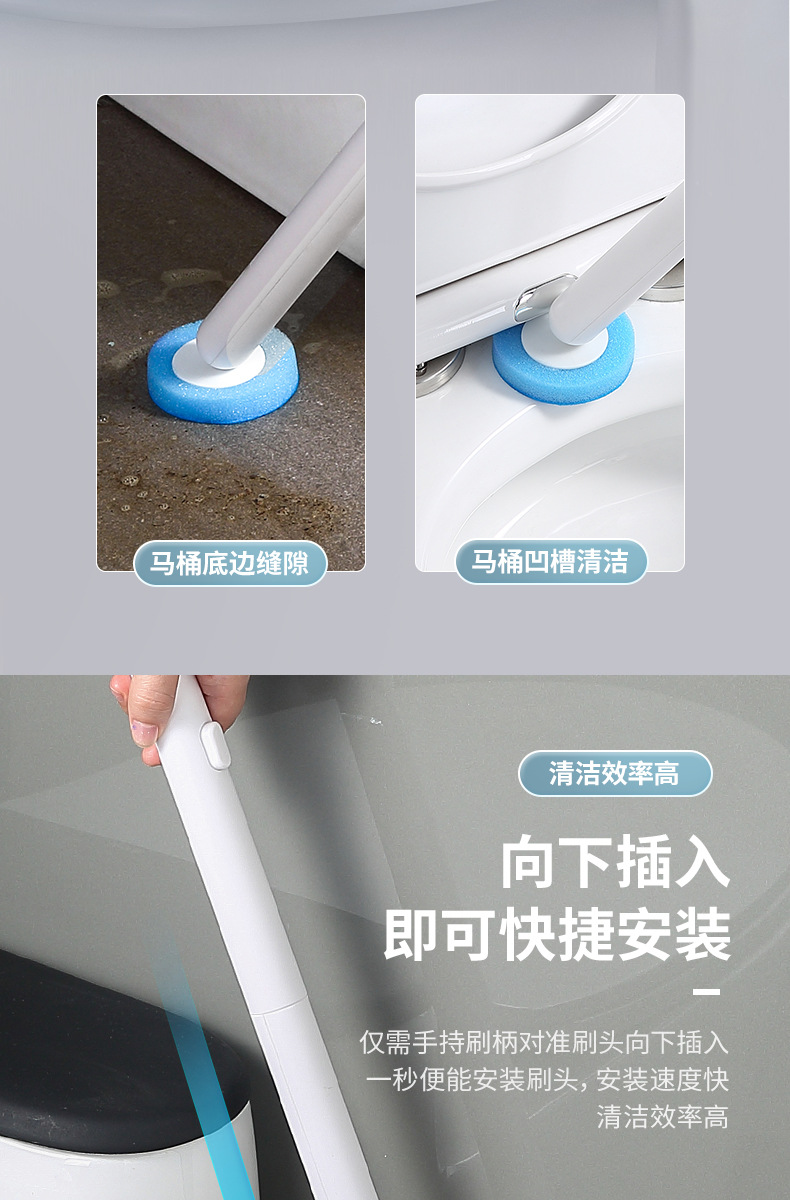 马桶底边缝隙

马桶凹槽清洁

清洁效率高

向下插入
即可快捷安装

仅需手持刷柄对准刷头向下插入
一秒便能安装刷头，安装速度快
清洁效率高