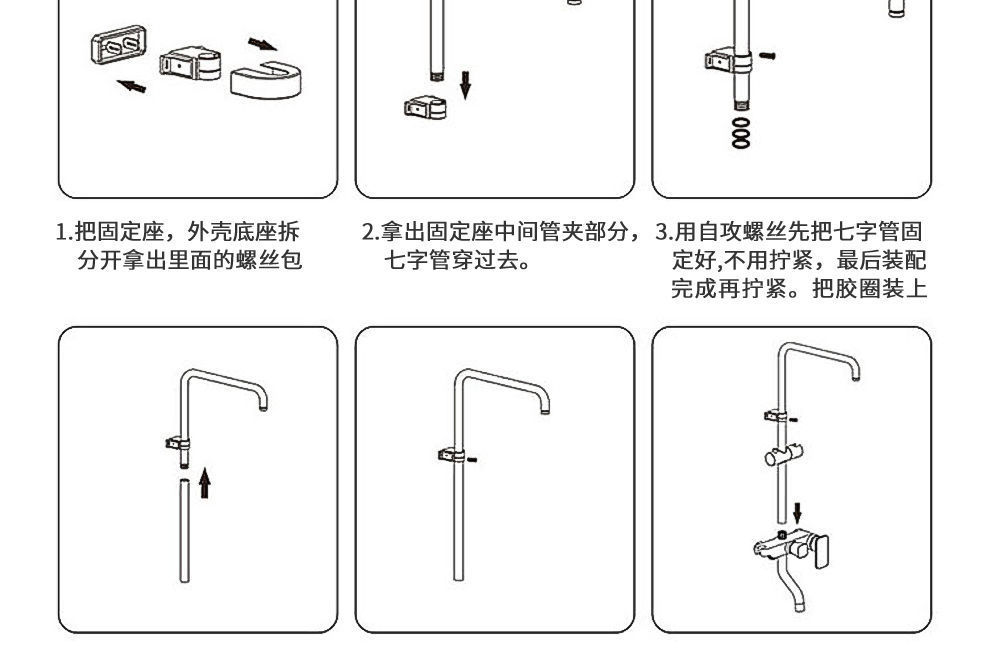 1.把固定座，外壳底座拆分开拿出里面的螺丝包

2.拿出固定座中间管夹部分，七字管穿过去。

3.用自攻螺丝先把七字管固定好,不用拧紧，最后装配完成再拧紧。把胶圈装上