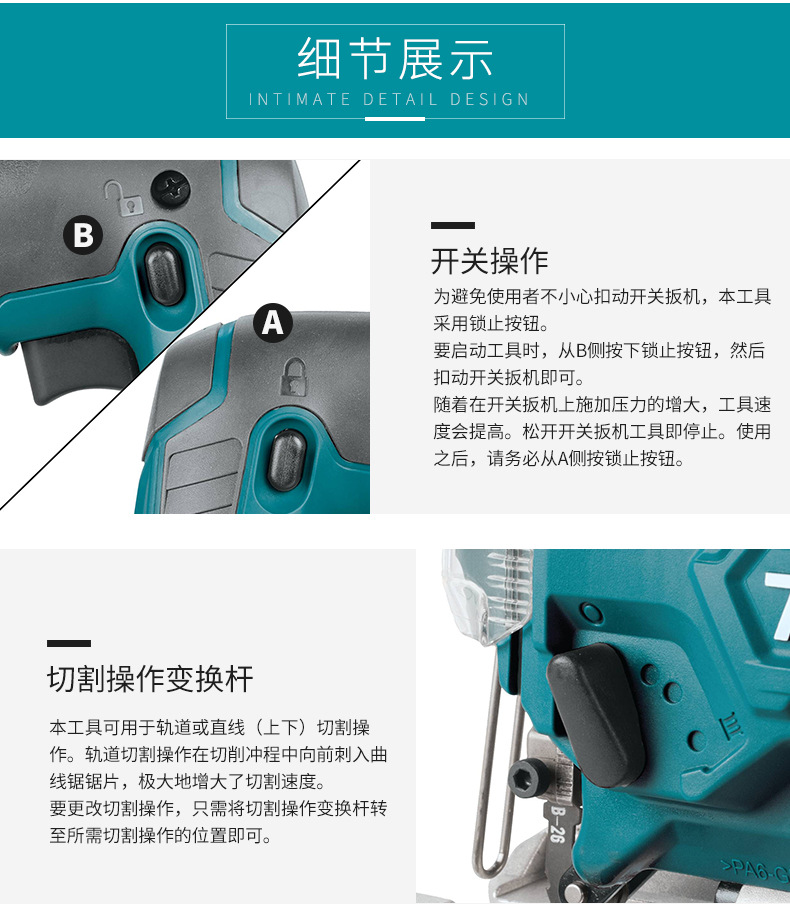 细节展示
INTIMATE DETAIL DESIGN

B

A

开关操作

为避免使用者不小心扣动开关扳机，本工具采用锁止按钮。
要启动工具时，从B侧按下锁止按钮，然后扣动开关扳机即可。
随着在开关扳机上施加压力的增大，工具速度会提高。松开开关扳机工具即停止。使用之后，请务必从A侧按锁止按钮。

切割操作变换杆

本工具可用于轨道或直线（上下）切割操作。轨道切割操作在切削冲程中向前刺入曲线锯锯片，极大地增大了切割速度。
要更改切割操作，只需将切割操作变换杆转至所需切割操作的位置即可。

B-26

>PA6-G