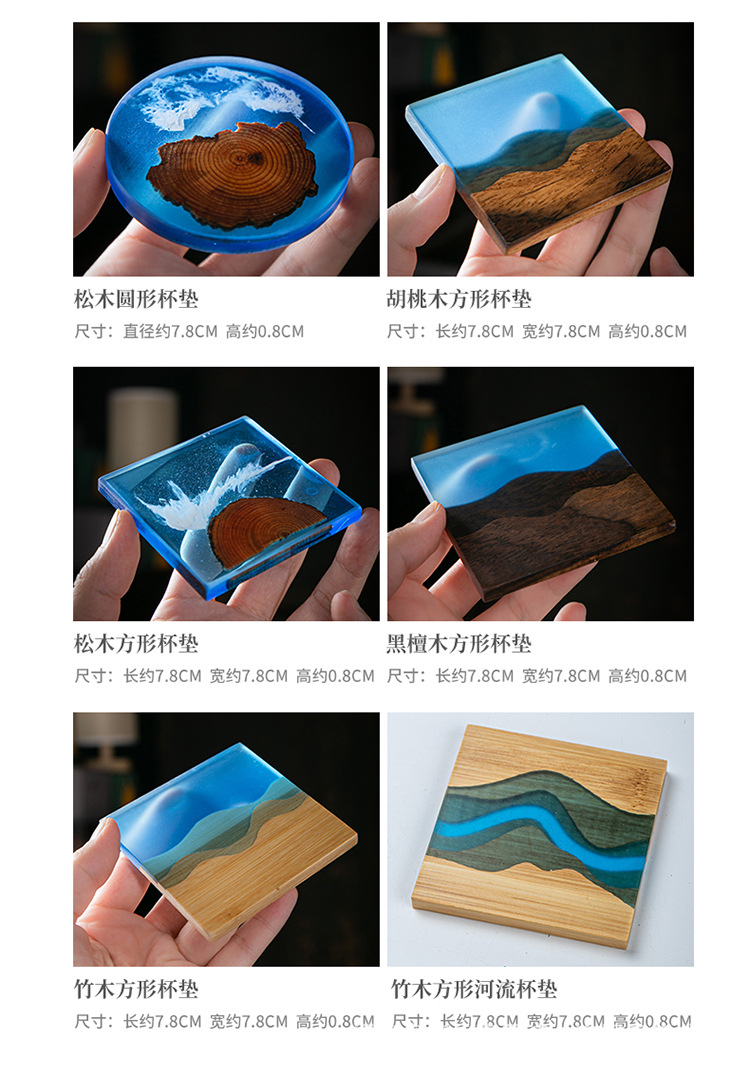 松木圆形杯垫
尺寸：直径约7.8CM 高约0.8CM

胡桃木方形杯垫
尺寸：长约7.8CM 宽约7.8CM 高约0.8CM

松木方形杯垫
尺寸：长约7.8CM 宽约7.8CM 高约0.8CM

黑檀木方形杯垫
尺寸：长约7.8CM 宽约7.8CM 高约0.8CM

竹木方形杯垫
尺寸：长约7.8CM 宽约7.8CM 高约0.8CM

竹木方形河流杯垫
尺寸：长约7.8CM 宽约7.8CM 高约0.8CM