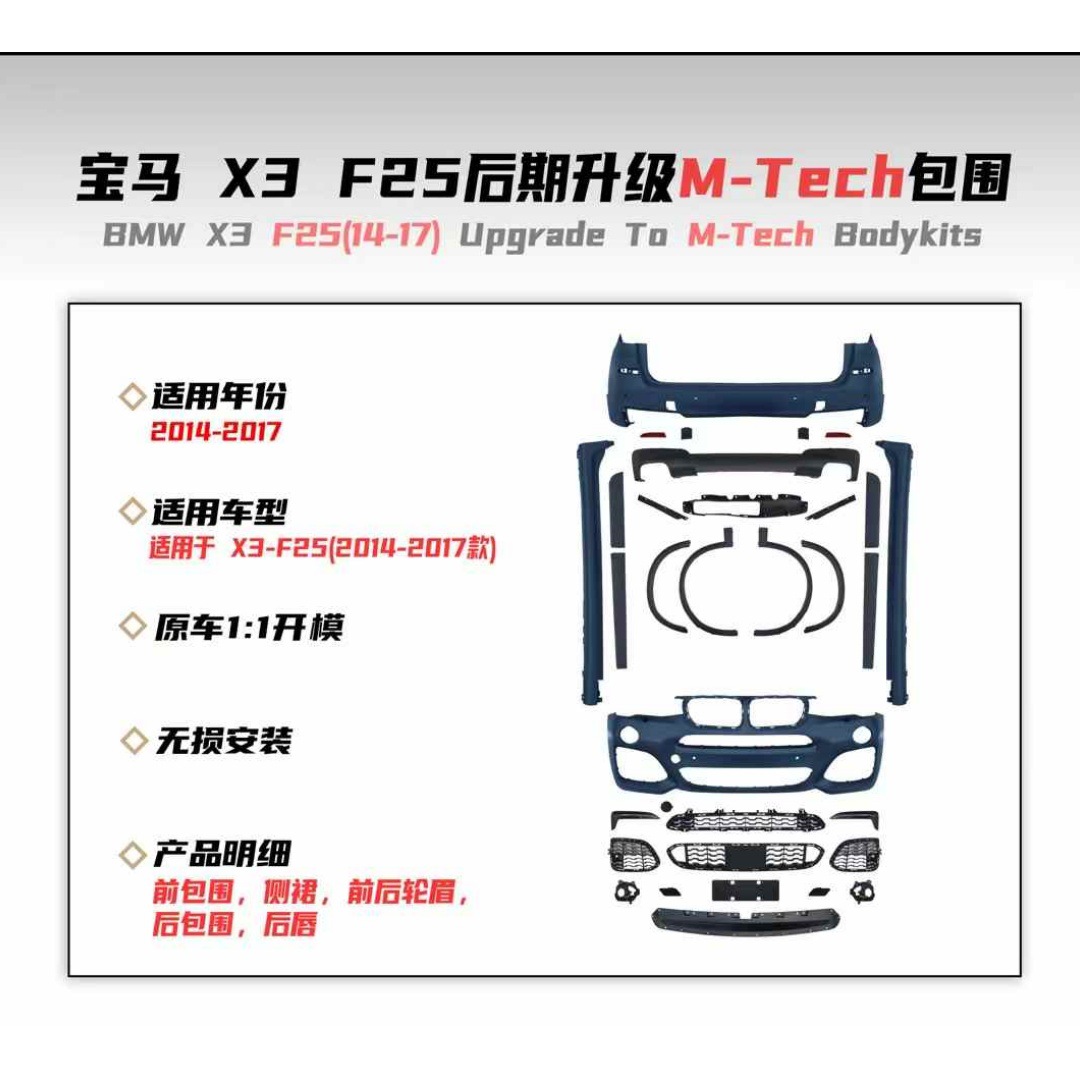 宝马 X3 F25后期升级M-Tech包围
BMW X3 F25(14-17) Upgrade To M-Tech Bodykits

◇适用年份
2014-2017

◇适用车型
适用于 X3-F25(2014-2017款)

◇原车1:1开模

◇无损安装

◇产品明细
前包围，侧裙，前后轮眉，后包围，后唇