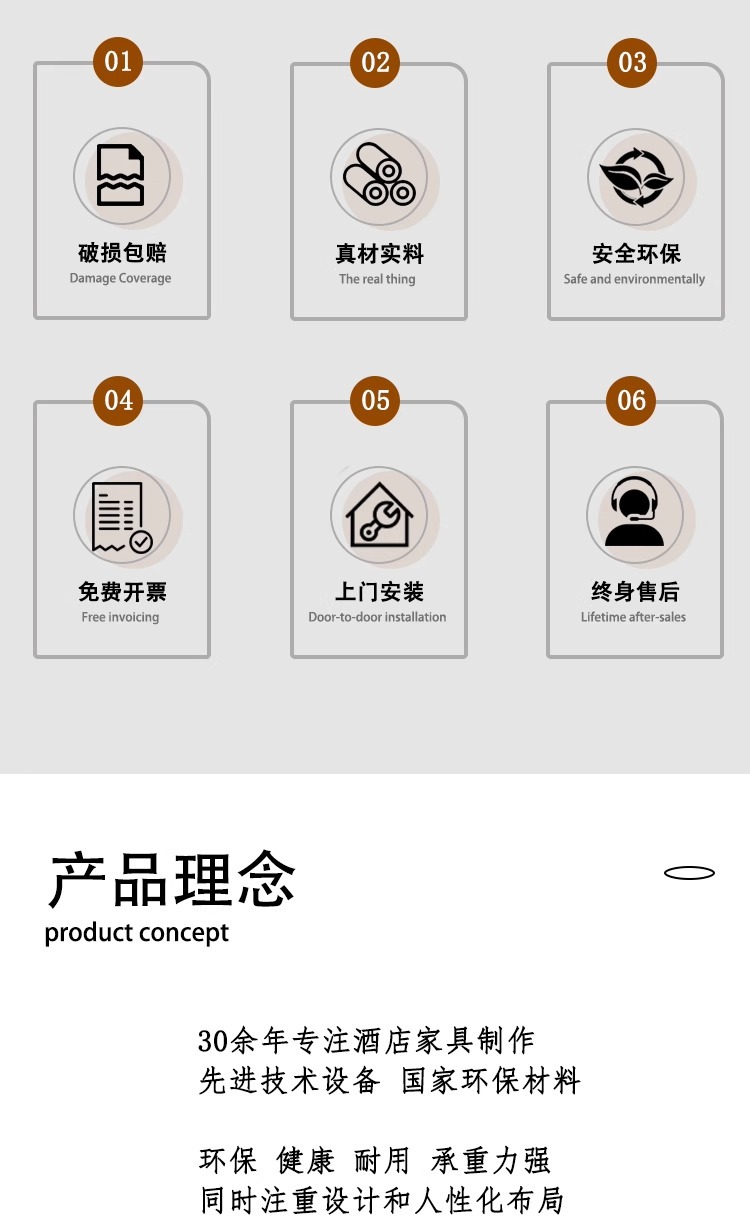 01

破损包赔
Damage Coverage

02

真材实料
The real thing

03

安全环保
Safe and environmentally

04

免费开票
Free invoicing

05

上门安装
Door-to-door installation

06

终身售后
Lifetime after-sales

产品理念
product concept

30余年专注酒店家具制作
先进技术设备 国家环保材料

环保 健康 耐用 承重力强
同时注重设计和人性化布局