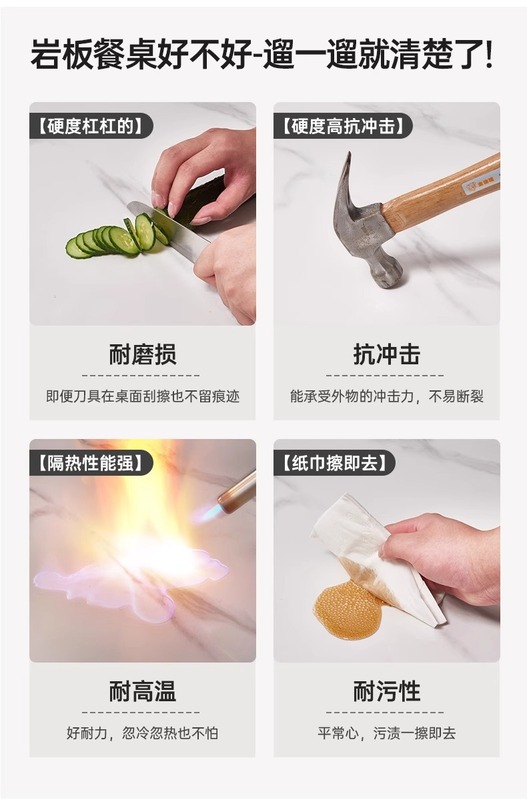 岩板餐桌好不好-遛一遛就清楚了!

【硬度杠杠的】

耐磨损

即便刀具在桌面刮擦也不留痕迹

【硬度高抗冲击】

抗冲击

能承受外物的冲击力，不易断裂

【隔热性能强】

耐高温

好耐力，忽冷忽热也不怕

【纸巾擦即去】

耐污性

平常心，污渍一擦即去