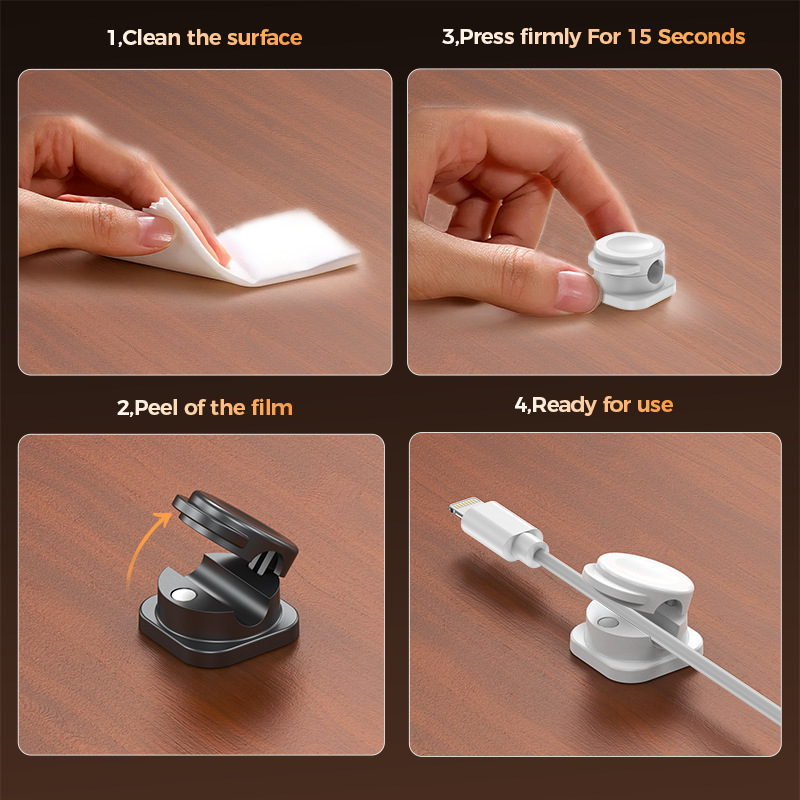 1,Clean the surface

3,Press firmly For 15 Seconds

2,Peel of the film

4,Ready for use