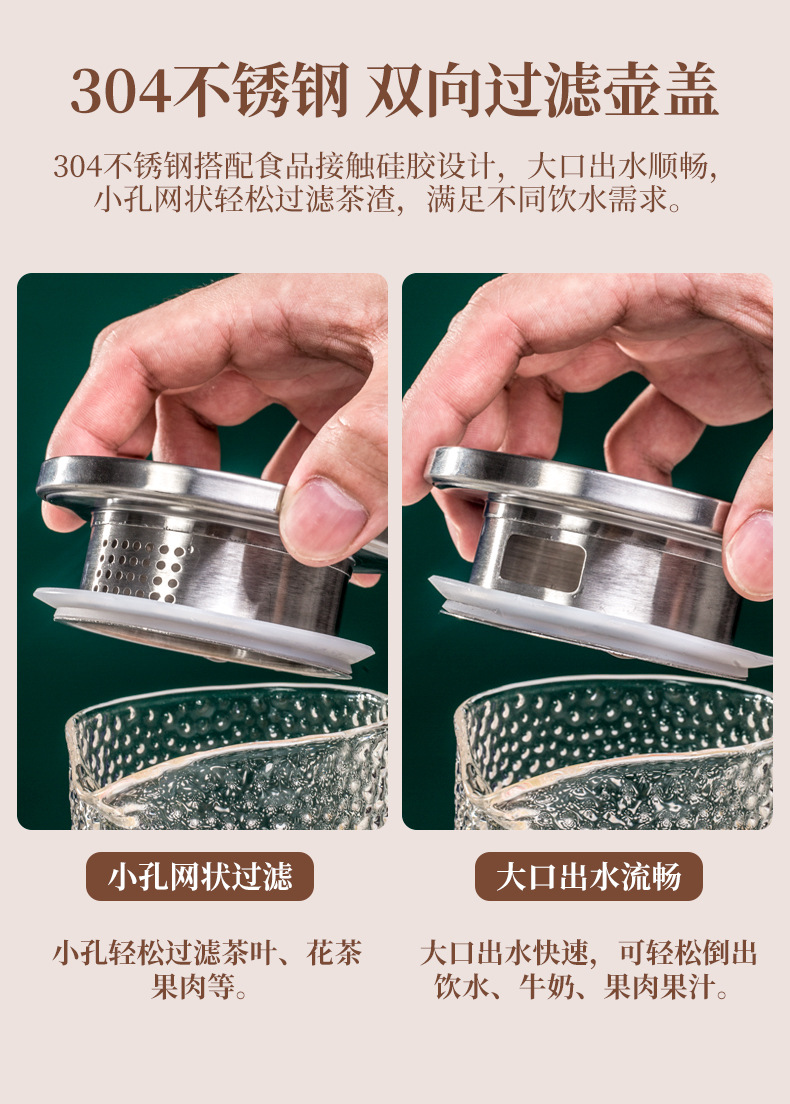 304不锈钢 双向过滤壶盖

304不锈钢搭配食品接触硅胶设计，大口出水顺畅，小孔网状轻松过滤茶渣，满足不同饮水需求。

小孔网状过滤

小孔轻松过滤茶叶、花茶果肉等。

大口出水流畅

大口出水快速，可轻松倒出饮水、牛奶、果肉果汁。