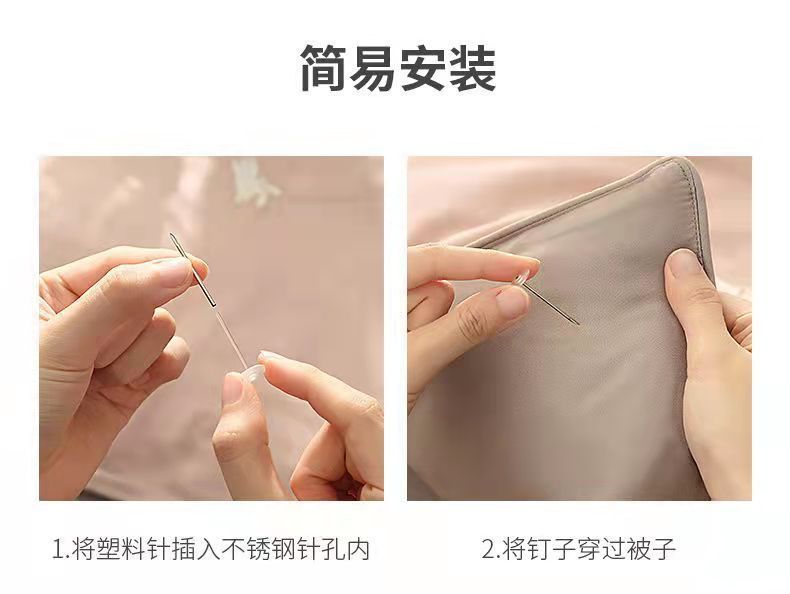 简易安装

1.将塑料针插入不锈钢针孔内

2.将钉子穿过被子