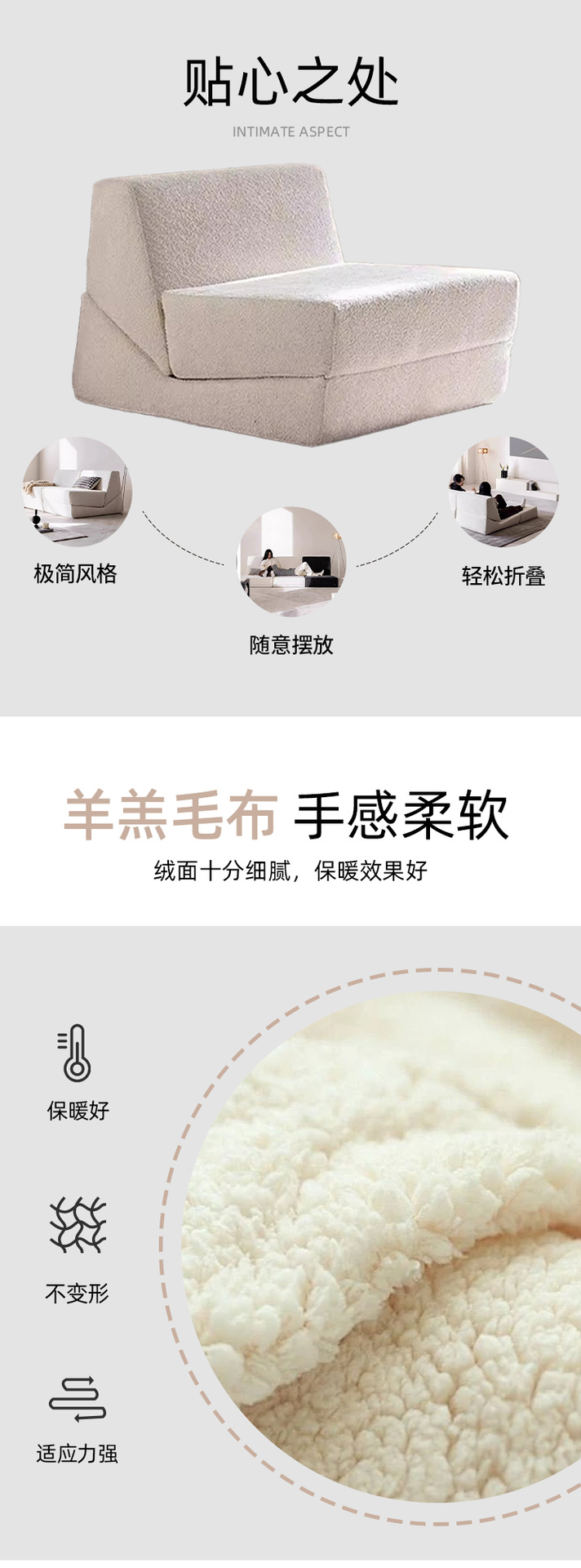 贴心之处

INTIMATE ASPECT

极简风格

随意摆放

轻松折叠

羊羔毛布 手感柔软

绒面十分细腻，保暖效果好

保暖好

不变形

适应力强