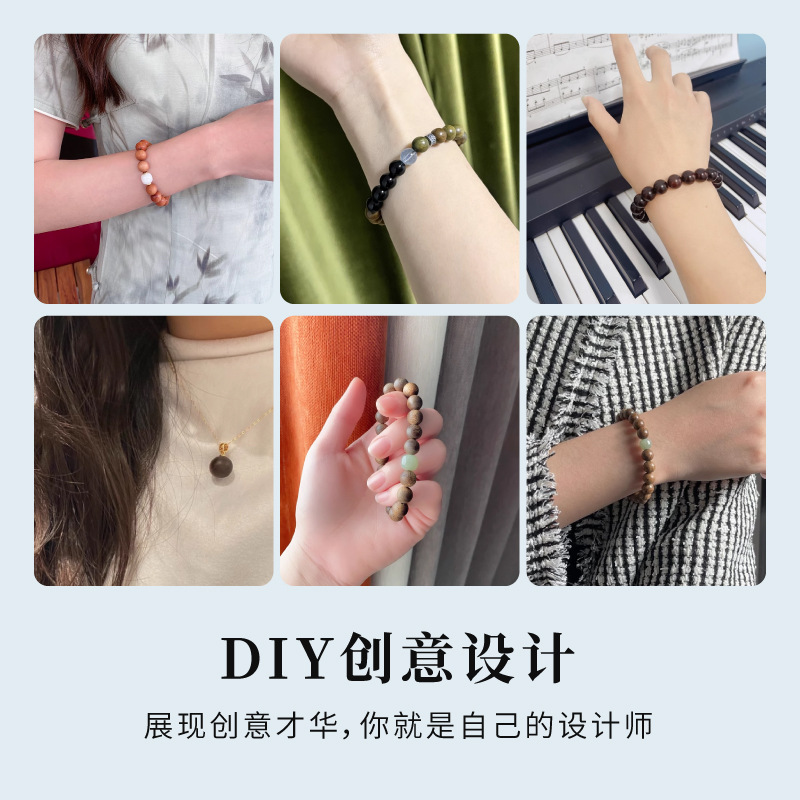 DIY创意设计

展现创意才华，你就是自己的设计师