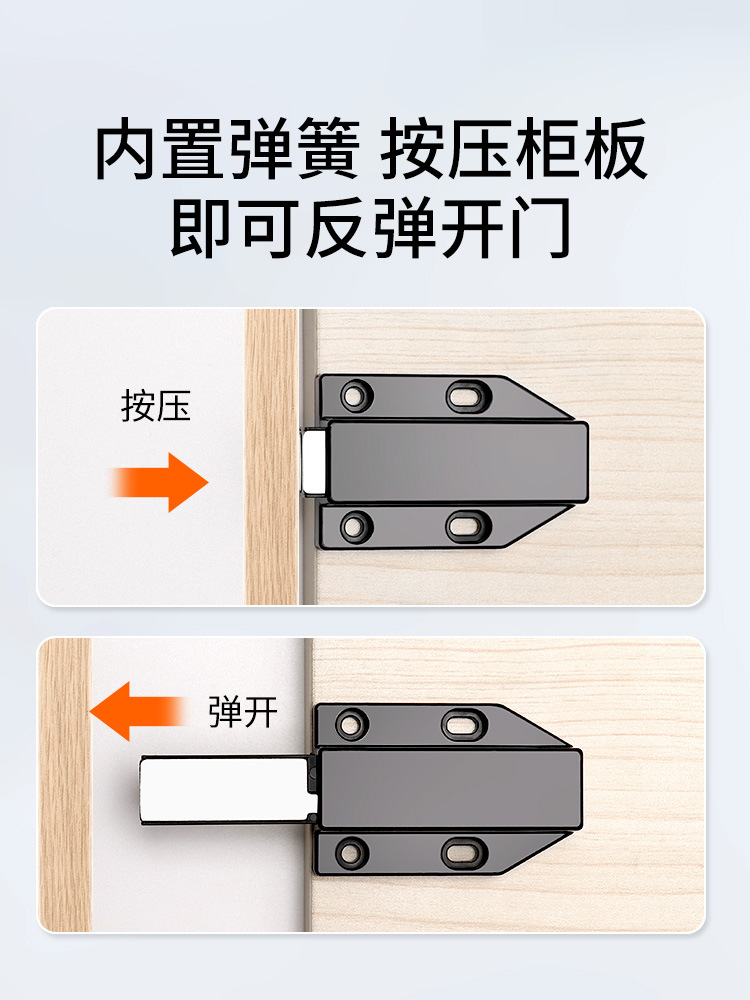 内置弹簧 按压柜板
即可反弹开门

按压

弹开