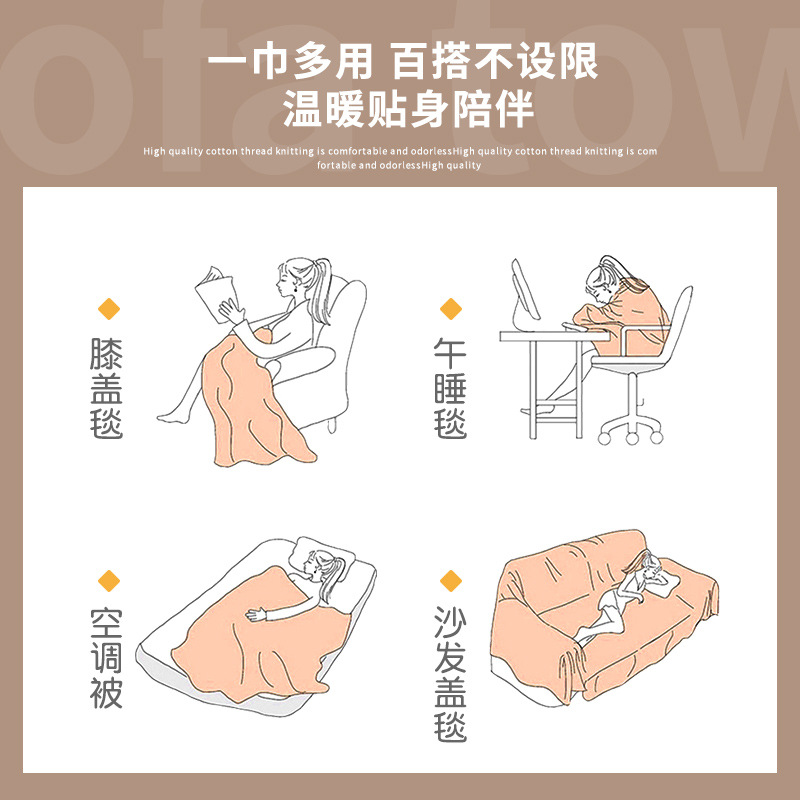 ofatow

一巾多用 百搭不设限
温暖贴身陪伴

High quality cotton thread knitting is comfortable and odorlessHigh quality cotton thread knitting is comfortable and odorlessHigh quality

膝盖毯

午睡毯

空调被

沙发盖毯