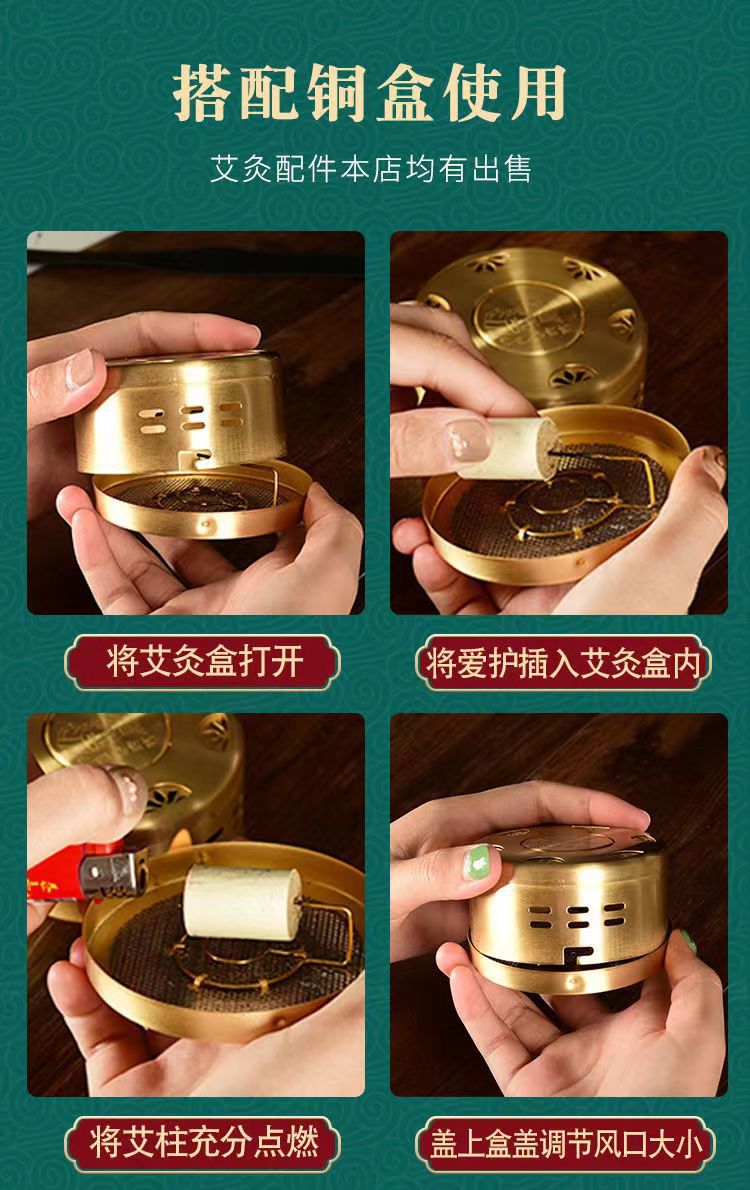 搭配铜盒使用

艾灸配件本店均有出售

将艾灸盒打开

将爱护插入艾灸盒内

将艾柱充分点燃

盖上盒盖调节风口大小