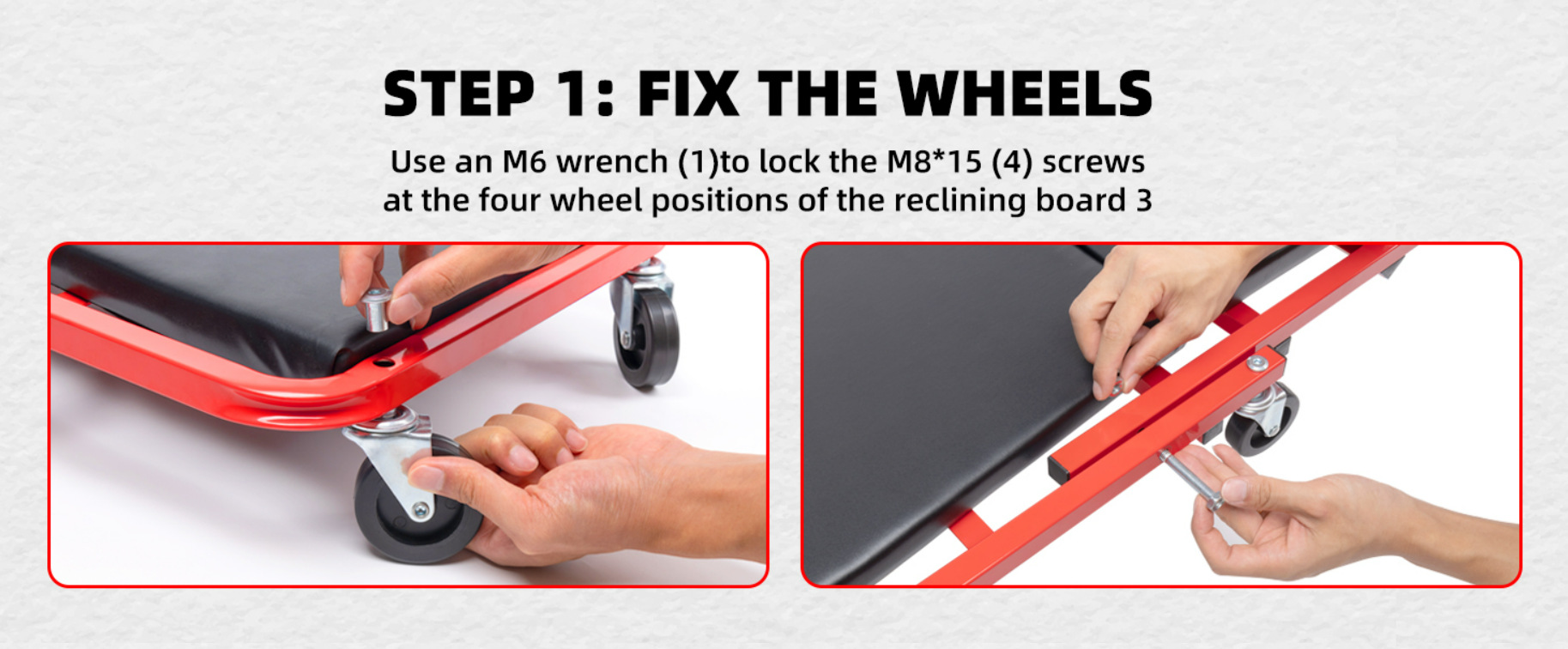 STEP 1: FIX THE WHEELS

Use an M6 wrench (1)to lock the M8*15 (4) screws at the four wheel positions of the reclining board 3