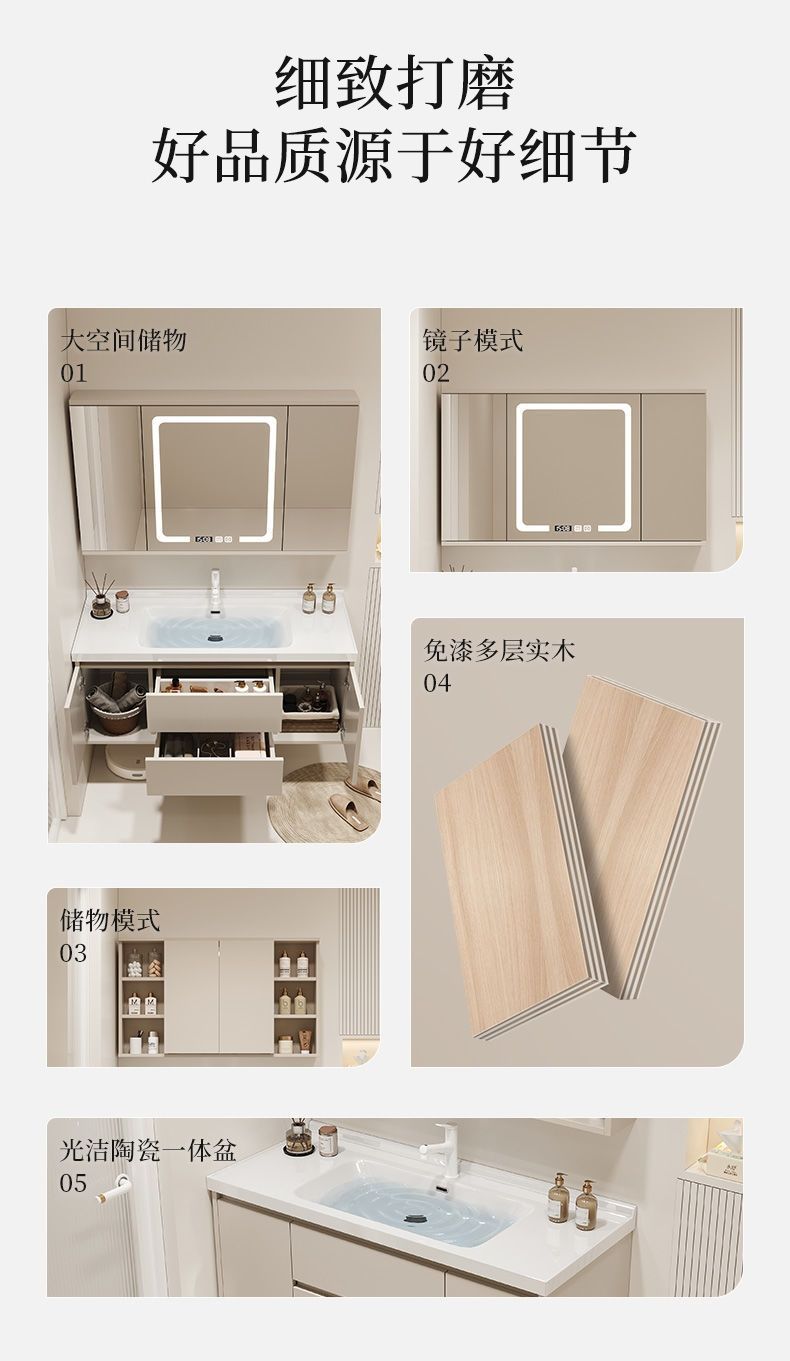 细致打磨
好品质源于好细节

大空间储物
01

镜子模式
02

免漆多层实木
04

储物模式
03

光洁陶瓷一体盆
05