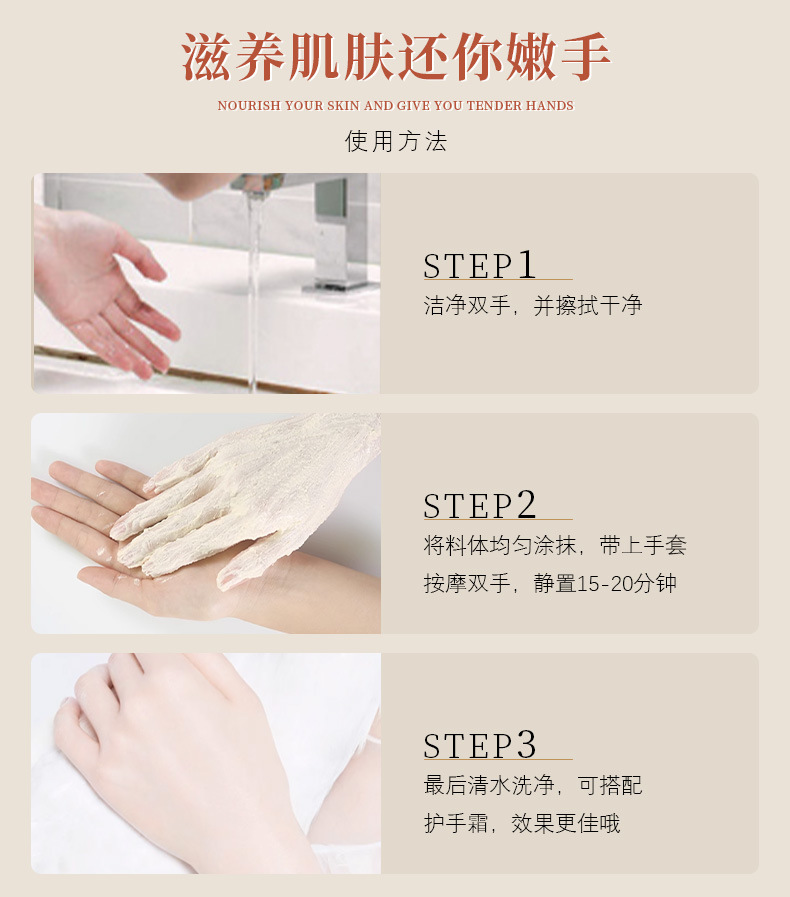 滋养肌肤还你嫩手

NOURISH YOUR SKIN AND GIVE YOU TENDER HANDS

使用方法

STEP1

洁净双手，并擦拭干净

STEP2

将料体均匀涂抹，带上手套

按摩双手，静置15-20分钟

STEP3

最后清水洗净，可搭配

护手霜，效果更佳哦