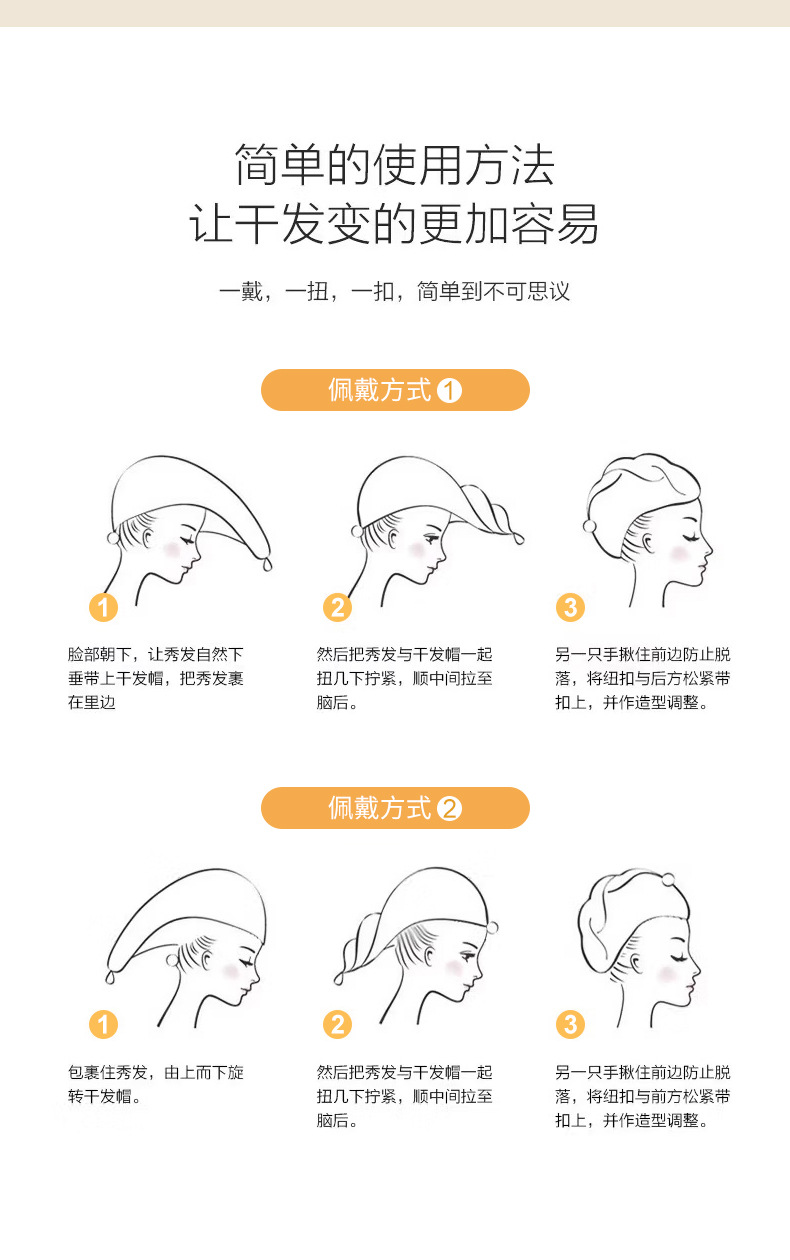 简单的使用方法
让干发变的更加容易

一戴，一扭，一扣，简单到不可思议

佩戴方式 1

1

脸部朝下，让秀发自然下垂带上干发帽，把秀发裹在里边

2

然后把秀发与干发帽一起扭几下拧紧，顺中间拉至脑后。

3

另一只手揪住前边防止脱落，将纽扣与后方松紧带扣上，并作造型调整。

佩戴方式 2

1

包裹住秀发，由上而下旋转干发帽。

2

然后把秀发与干发帽一起扭几下拧紧，顺中间拉至脑后。

3

另一只手揪住前边防止脱落，将纽扣与前方松紧带扣上，并作造型调整。