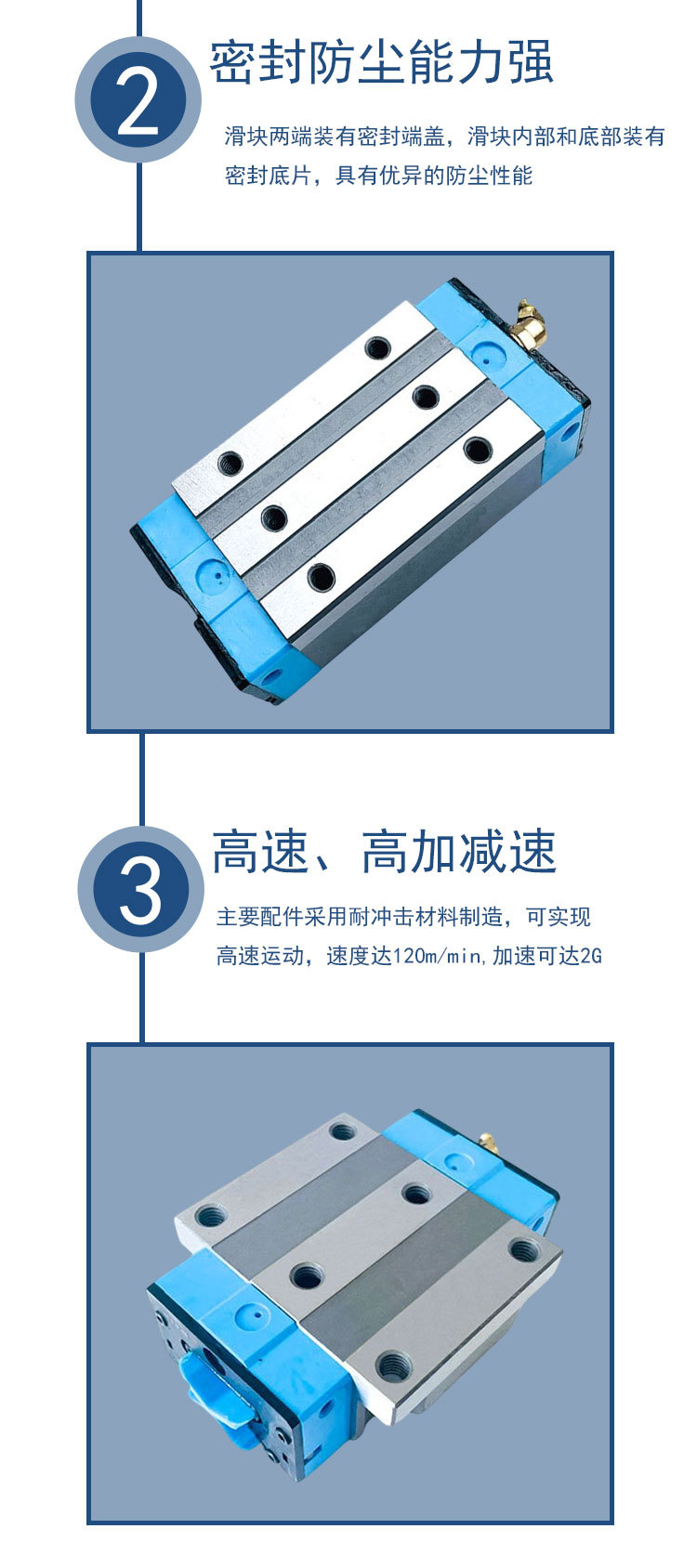 2

密封防尘能力强

滑块两端装有密封端盖，滑块内部和底部装有密封底片，具有优异的防尘性能

3

高速、高加减速

主要配件采用耐冲击材料制造，可实现高速运动，速度达120m/min,加速可达2G