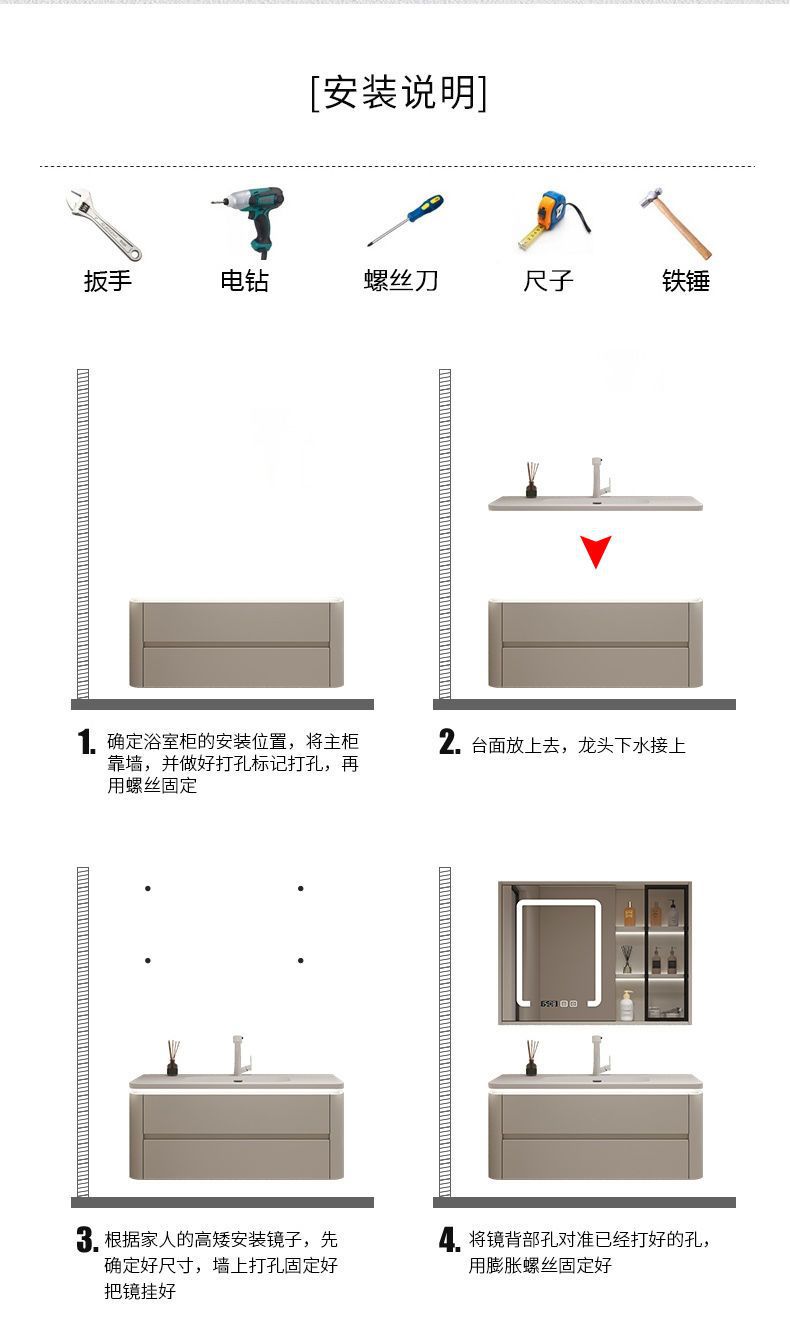 [安装说明]

扳手　电钻　螺丝刀　尺子　铁锤

1. 确定浴室柜的安装位置，将主柜靠墙，并做好打孔标记打孔，再用螺丝固定

2. 台面放上去，龙头下水接上

3. 根据家人的高矮安装镜子，先确定好尺寸，墙上打孔固定好把镜挂好

4. 将镜背部孔对准已经打好的孔，用膨胀螺丝固定好