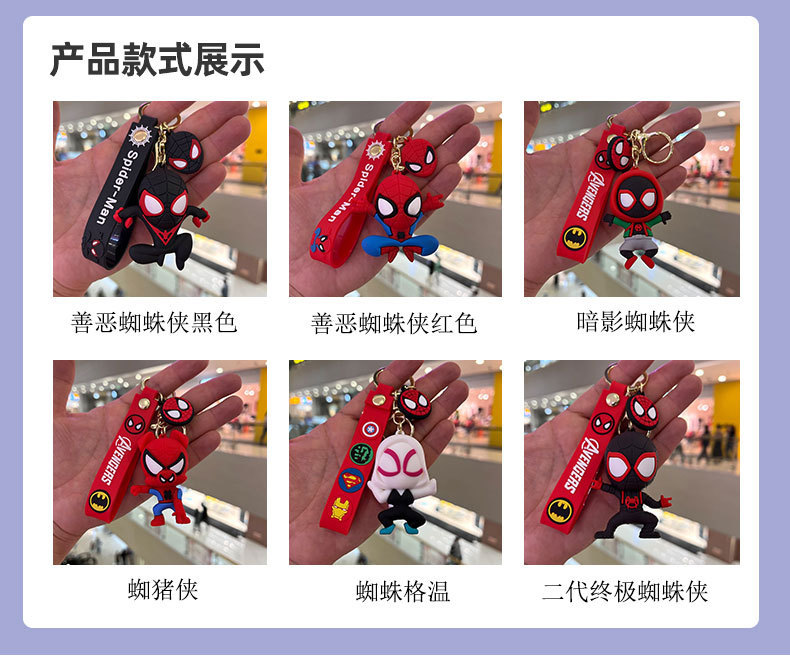 产品款式展示

Spider-Man

善恶蜘蛛侠黑色

Spider-Man

善恶蜘蛛侠红色

AVENGERS

暗影蜘蛛侠

AVENGERS

蜘猪侠

蜘蛛格温

AVENGERS

二代终极蜘蛛侠