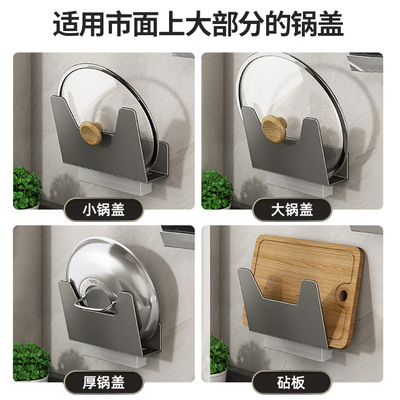 适用市面上大部分的锅盖

小锅盖

大锅盖

厚锅盖

砧板