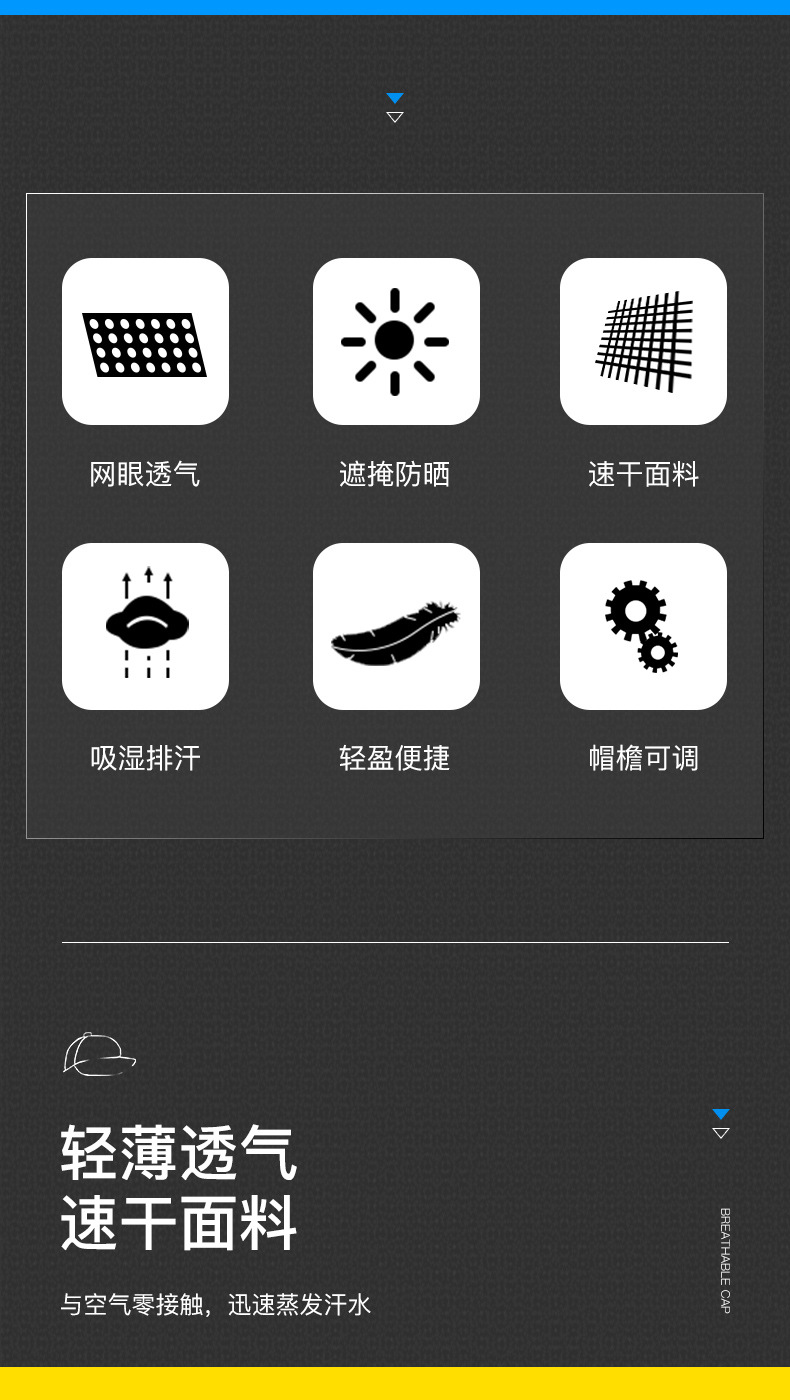 网眼透气

遮掩防晒

速干面料

吸湿排汗

轻盈便捷

帽檐可调

轻薄透气
速干面料

与空气零接触，迅速蒸发汗水

BREATHABLE CAP