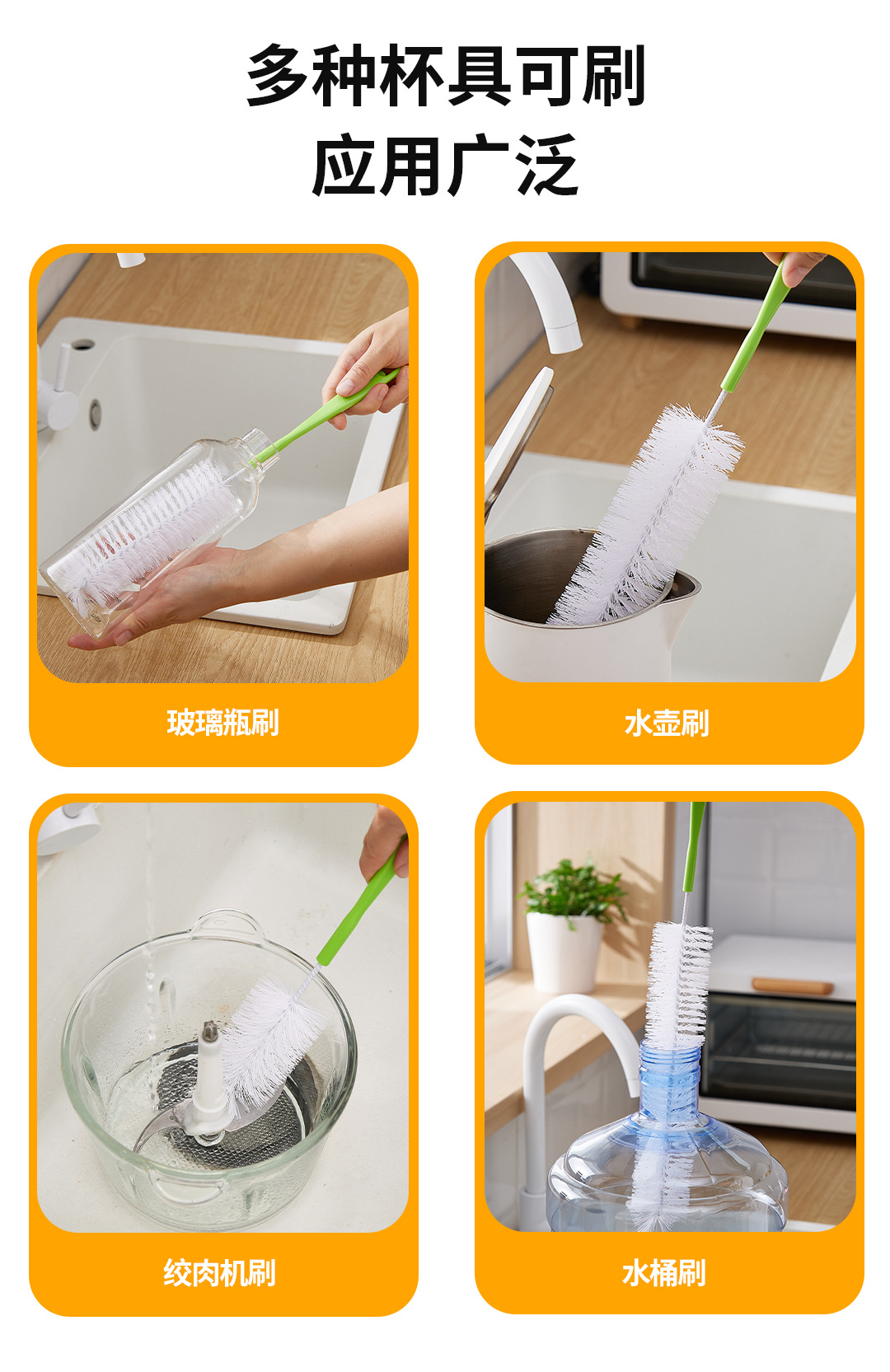 多种杯具可刷
应用广泛

玻璃瓶刷

水壶刷

绞肉机刷

水桶刷