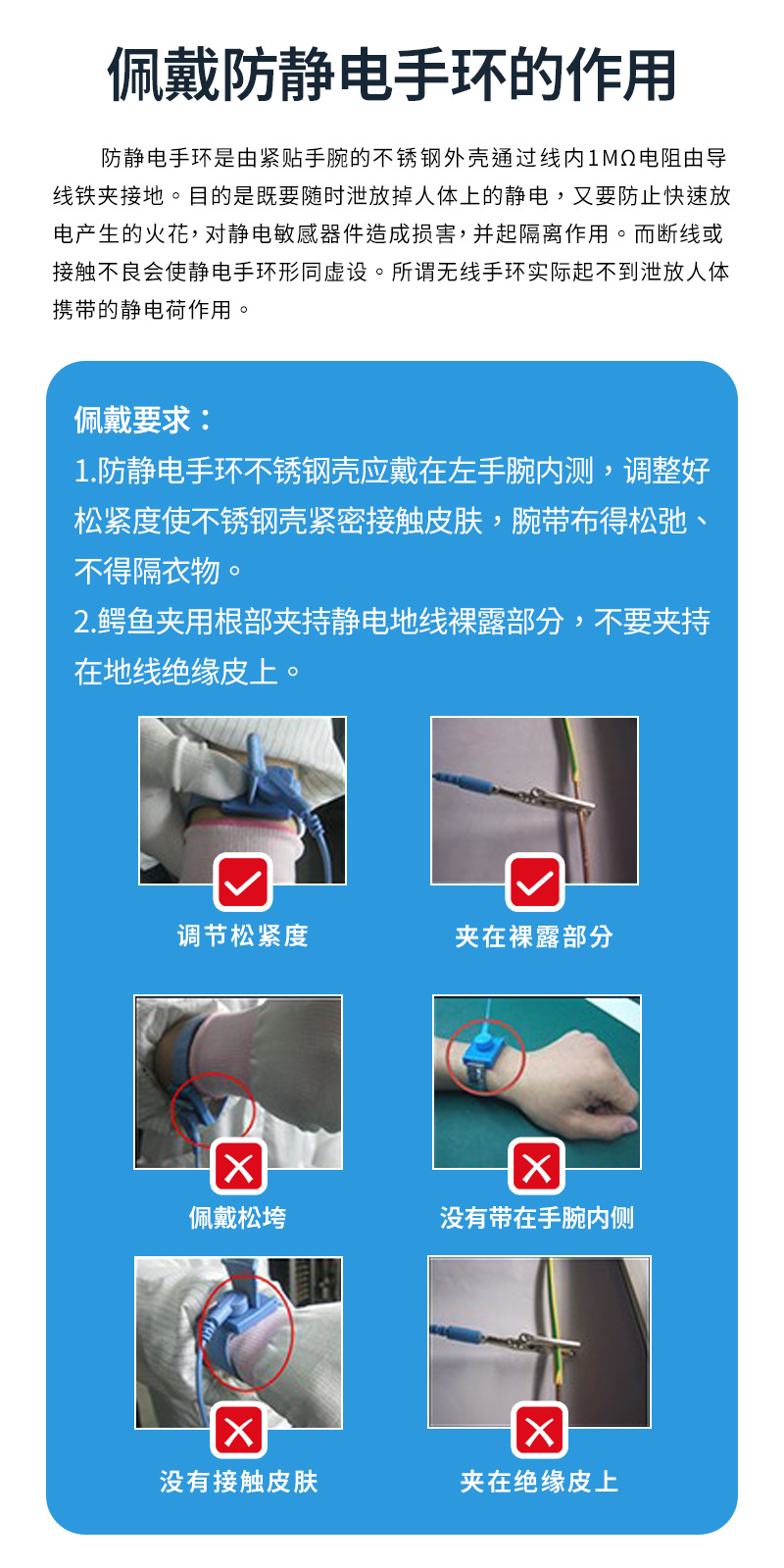 佩戴防静电手环的作用

防静电手环是由紧贴手腕的不锈钢外壳通过线内1MΩ电阻由导线铁夹接地。目的是既要随时泄放掉人体上的静电，又要防止快速放电产生的火花，对静电敏感器件造成损害，并起隔离作用。而断线或接触不良会使静电手环形同虚设。所谓无线手环实际起不到泄放人体携带的静电荷作用。

佩戴要求：
1.防静电手环不锈钢壳应戴在左手腕内测，调整好松紧度使不锈钢壳紧密接触皮肤，腕带布得松弛、不得隔衣物。
2.鳄鱼夹用根部夹持静电地线裸露部分，不要夹持在地线绝缘皮上。

调节松紧度

夹在裸露部分

佩戴松垮

没有带在手腕内侧

没有接触皮肤

夹在绝缘皮上