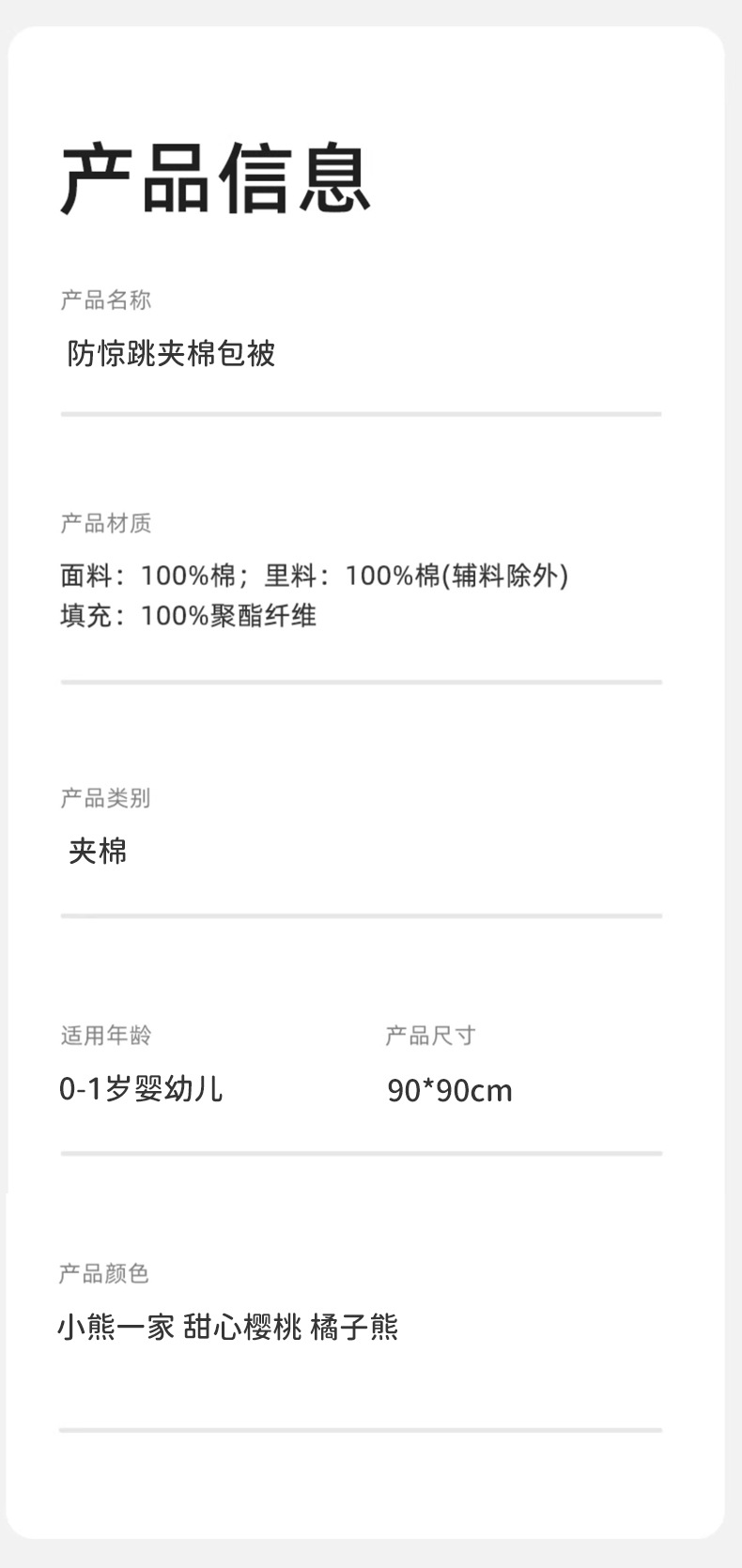 产品信息

产品名称

防惊跳夹棉包被

产品材质

面料：100%棉；里料：100%棉(辅料除外)
填充：100%聚酯纤维

产品类别

夹棉

适用年龄

0-1岁婴幼儿

产品尺寸

90*90cm

产品颜色

小熊一家 甜心樱桃 橘子熊