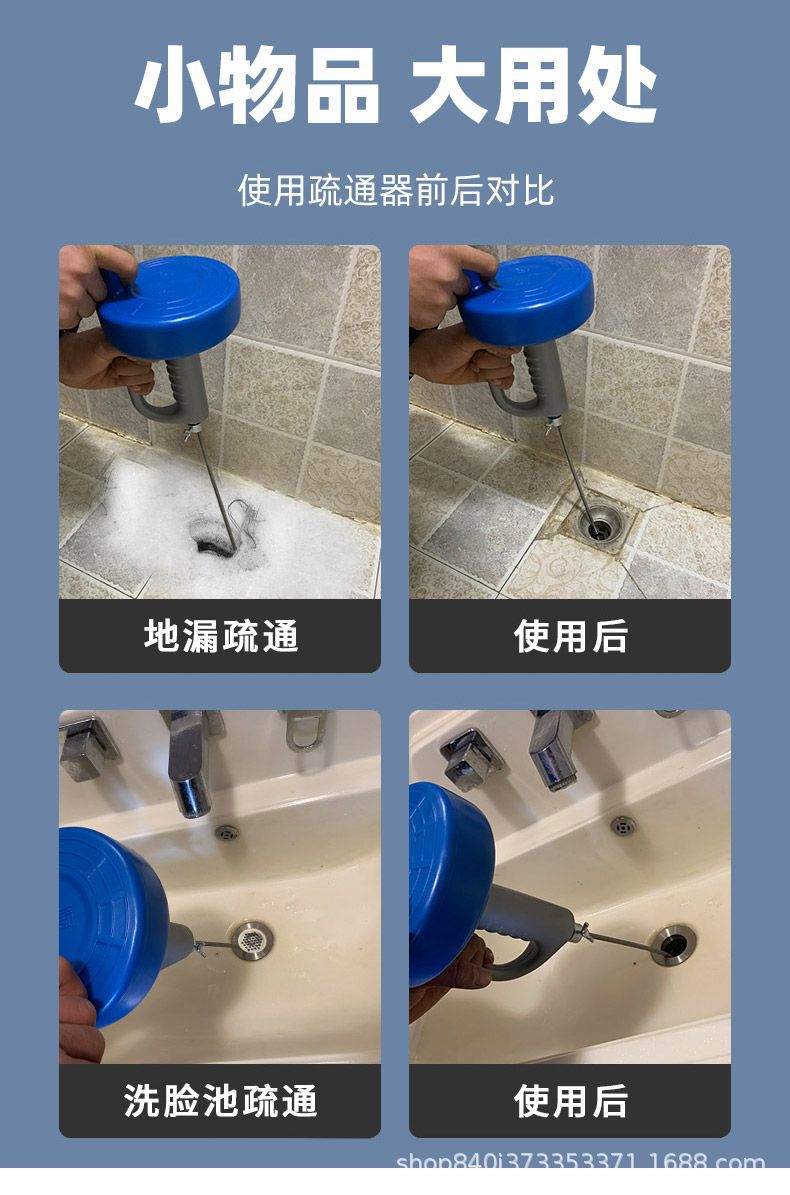 小物品 大用处

使用疏通器前后对比

地漏疏通

使用后

洗脸池疏通

使用后

shop840i373353371.1688.com