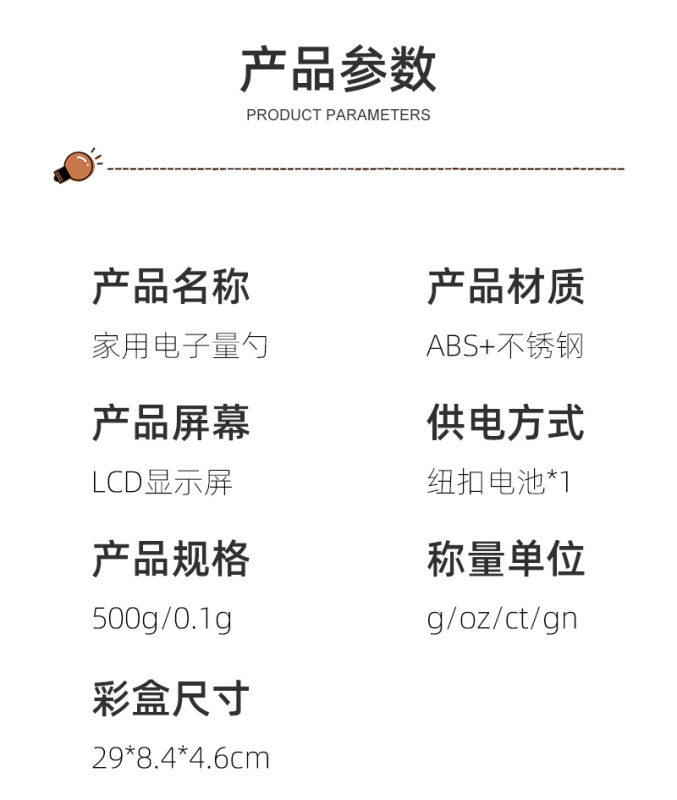 产品参数
PRODUCT PARAMETERS

产品名称
家用电子量勺

产品屏幕
LCD显示屏

产品规格
500g/0.1g

彩盒尺寸
29*8.4*4.6cm

产品材质
ABS+不锈钢

供电方式
纽扣电池*1

称量单位
g/oz/ct/gn