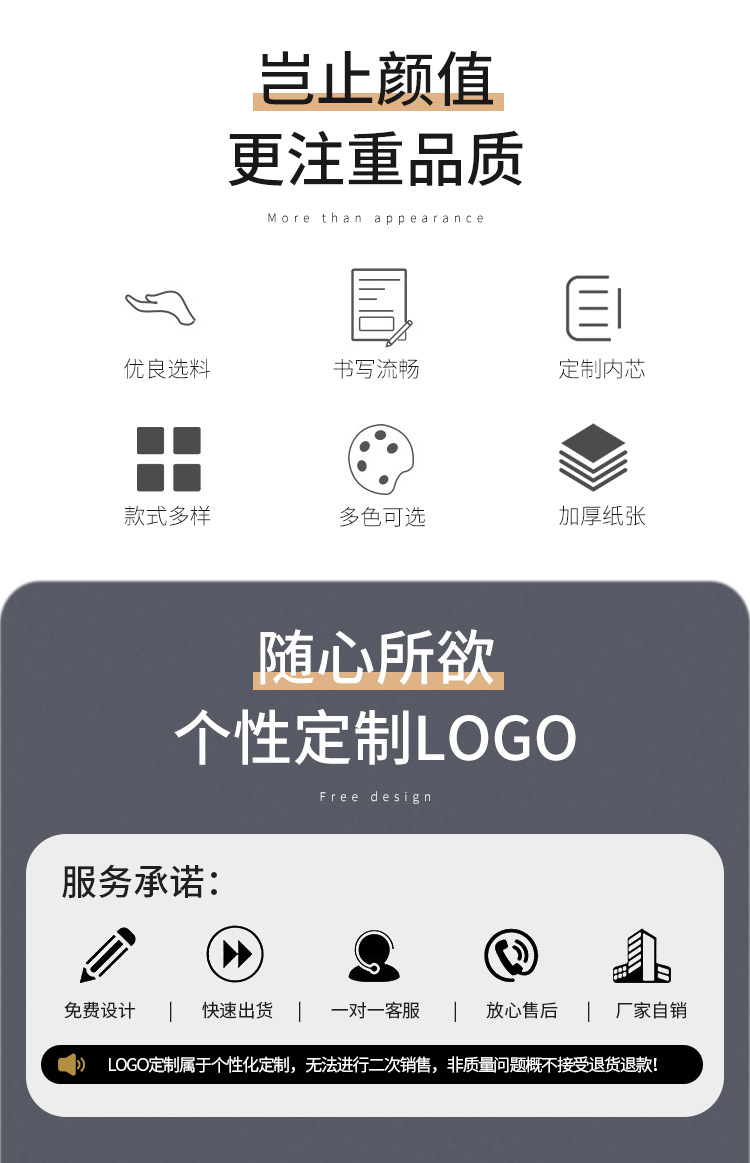 岂止颜值
更注重品质

More than appearance

优良选料

书写流畅

定制内芯

款式多样

多色可选

加厚纸张

随心所欲
个性定制LOGO

Free design

服务承诺:

免费设计 | 快速出货 | 一对一客服 | 放心售后 | 厂家自销

LOGO定制属于个性化定制，无法进行二次销售，非质量问题概不接受退货退款!