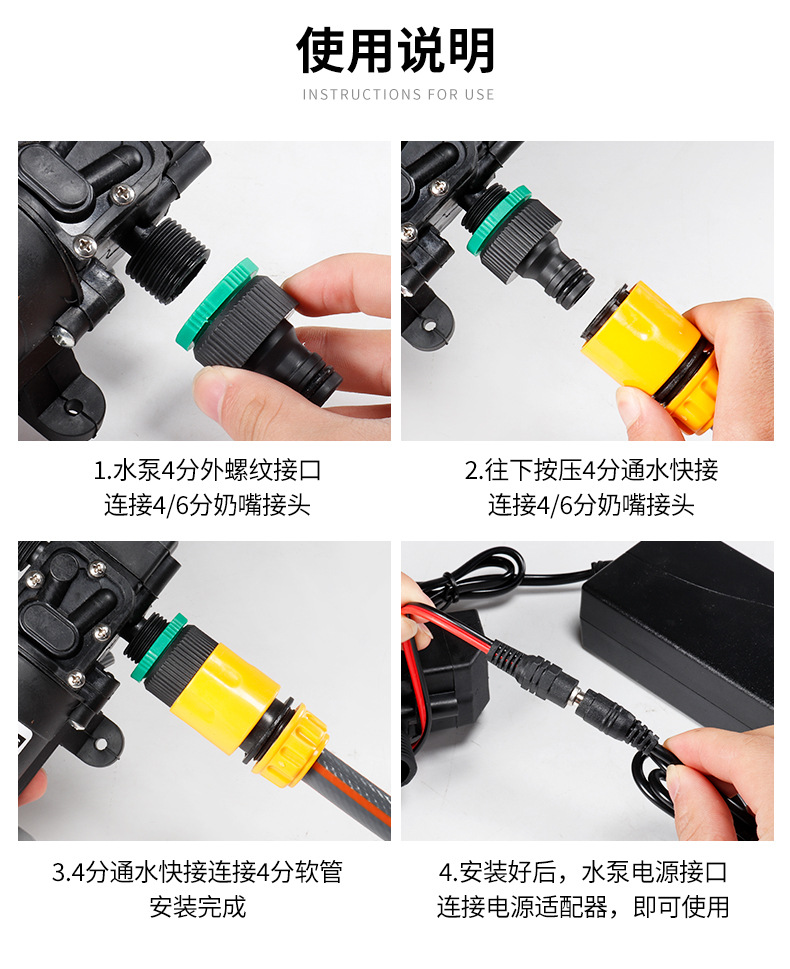 使用说明
INSTRUCTIONS FOR USE

1.水泵4分外螺纹接口
连接4/6分奶嘴接头

2.往下按压4分通水快接
连接4/6分奶嘴接头

3.4分通水快接连接4分软管
安装完成

4.安装好后，水泵电源接口
连接电源适配器，即可使用