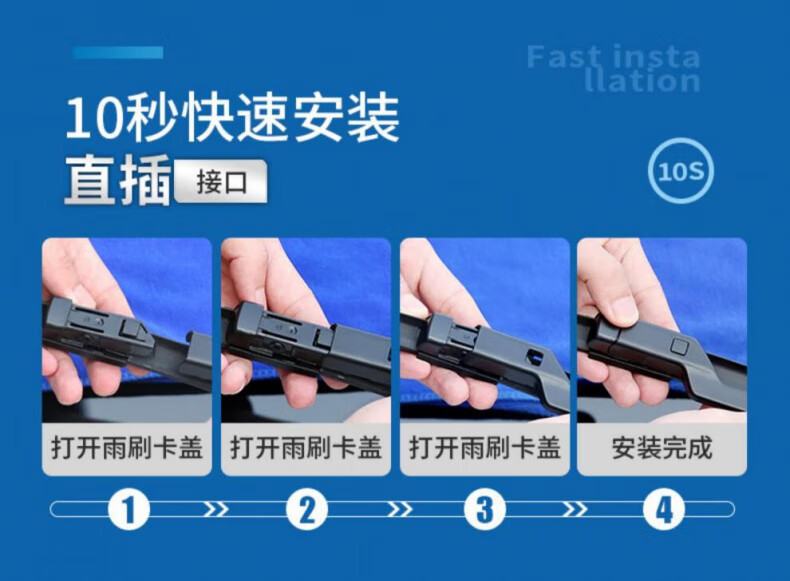 Fast insta llation

10秒快速安装
直插 接口

10S

打开雨刷卡盖

打开雨刷卡盖

打开雨刷卡盖

安装完成

1 2 3 4