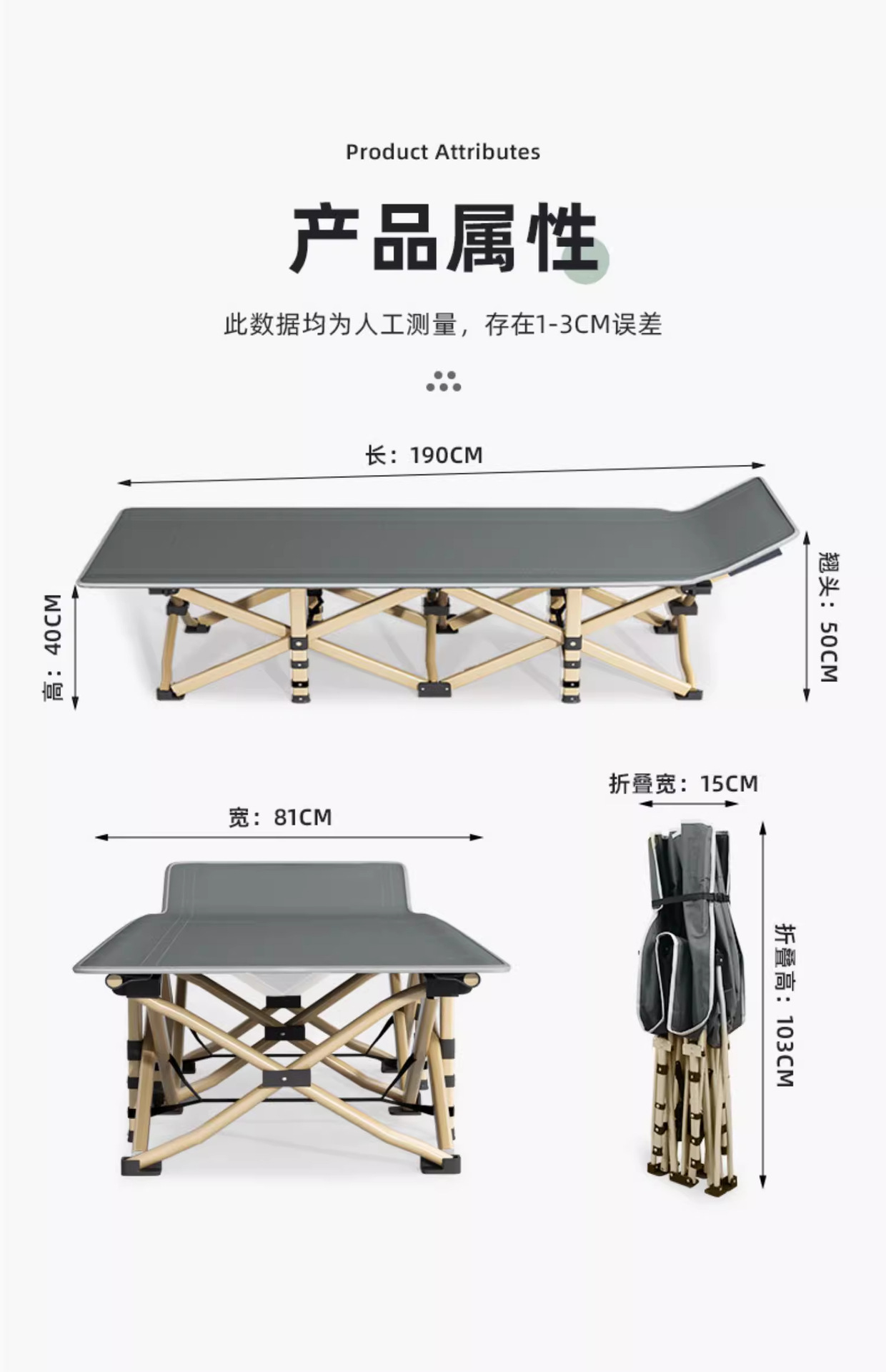 Product Attributes

产品属性

此数据均为人工测量，存在1-3CM误差

长：190CM

高：40CM

翘头：50CM

宽：81CM

折叠宽：15CM

折叠高：103CM