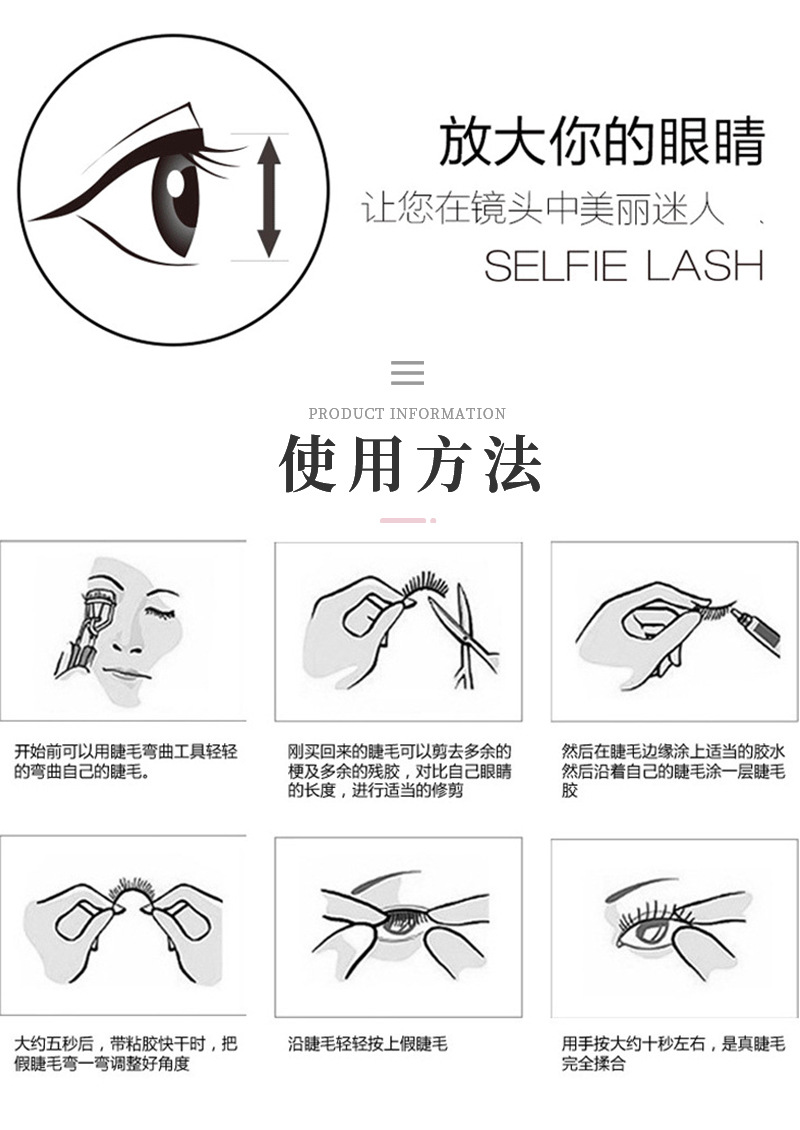 放大你的眼睛

让您在镜头中美丽迷人 、

SELFIE LASH

PRODUCT INFORMATION

使用方法

开始前可以用睫毛弯曲工具轻轻的弯曲自己的睫毛。

刚买回来的睫毛可以剪去多余的梗及多余的残胶，对比自己眼睛的长度，进行适当的修剪

然后在睫毛边缘涂上适当的胶水然后沿着自己的睫毛涂一层睫毛胶

大约五秒后，带粘胶快干时，把假睫毛弯一弯调整好角度

沿睫毛轻轻按上假睫毛

用手按大约十秒左右，是真睫毛完全揉合