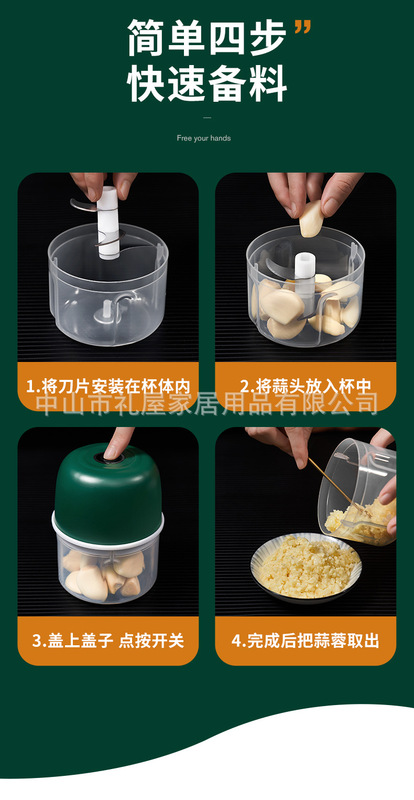 简单四步”
快速备料

Free your hands

1.将刀片安装在杯体内

2.将蒜头放入杯中

中山市礼屋家居用品有限公司

3.盖上盖子 点按开关

4.完成后把蒜蓉取出