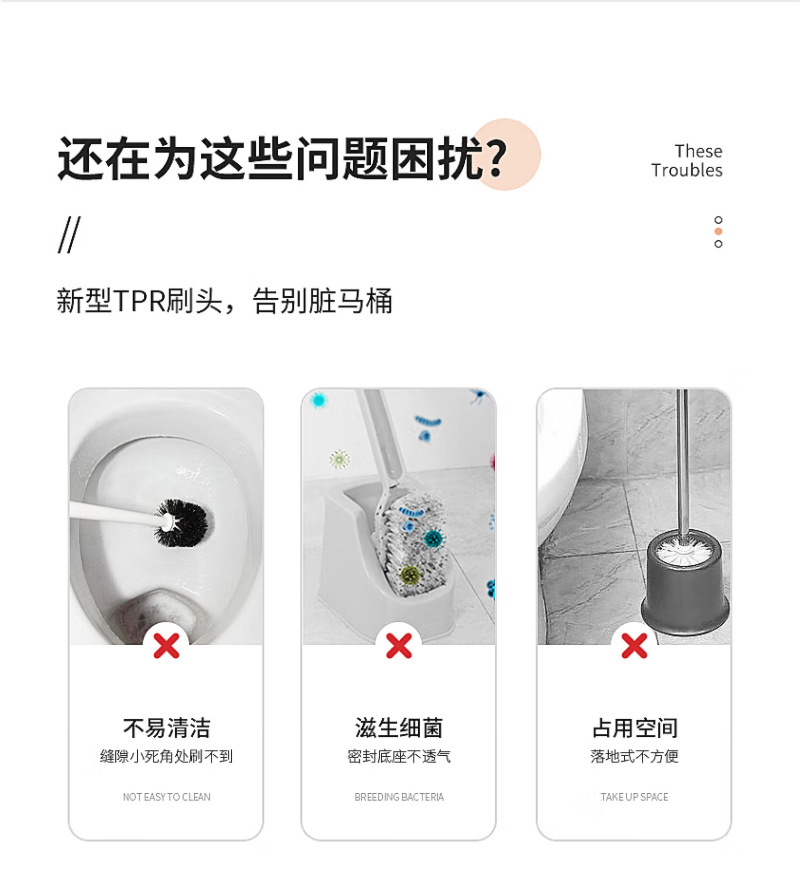 还在为这些问题困扰?

These Troubles

//

新型TPR刷头，告别脏马桶

不易清洁
缝隙小死角处刷不到
NOT EASY TO CLEAN

滋生细菌
密封底座不透气
BREEDING BACTERIA

占用空间
落地式不方便
TAKE UP SPACE