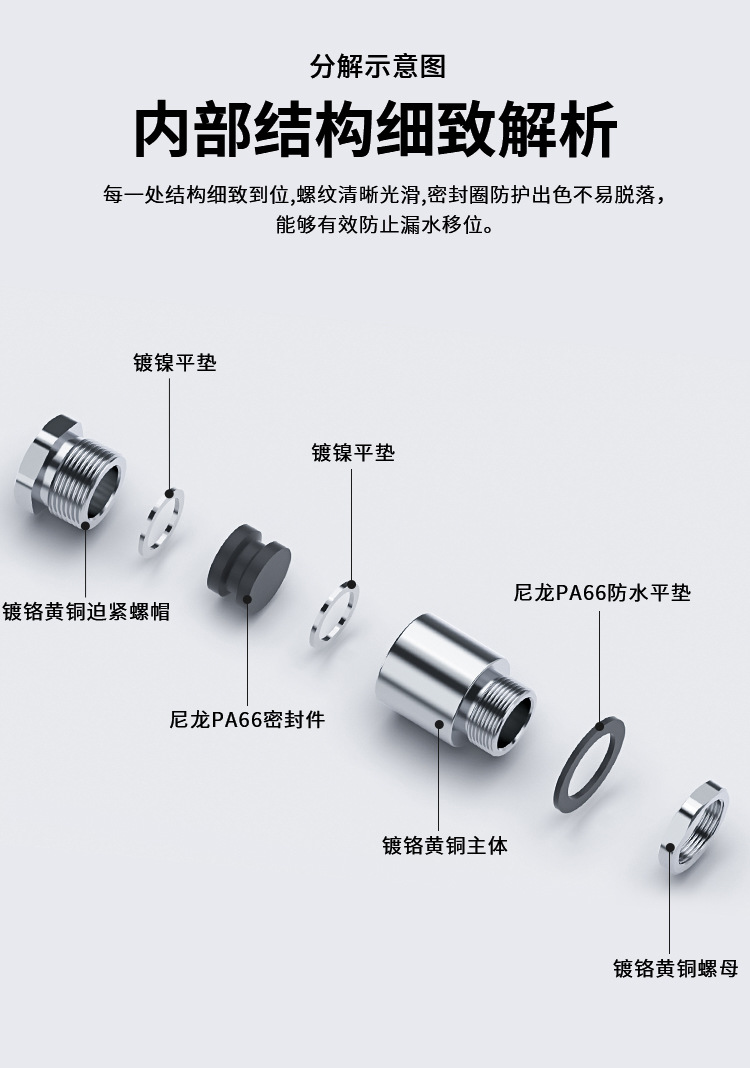 分解示意图

内部结构细致解析

每一处结构细致到位,螺纹清晰光滑,密封圈防护出色不易脱落，能够有效防止漏水移位。

镀镍平垫

镀镍平垫

镀铬黄铜迫紧螺帽

尼龙PA66防水平垫

尼龙PA66密封件

镀铬黄铜主体

镀铬黄铜螺母