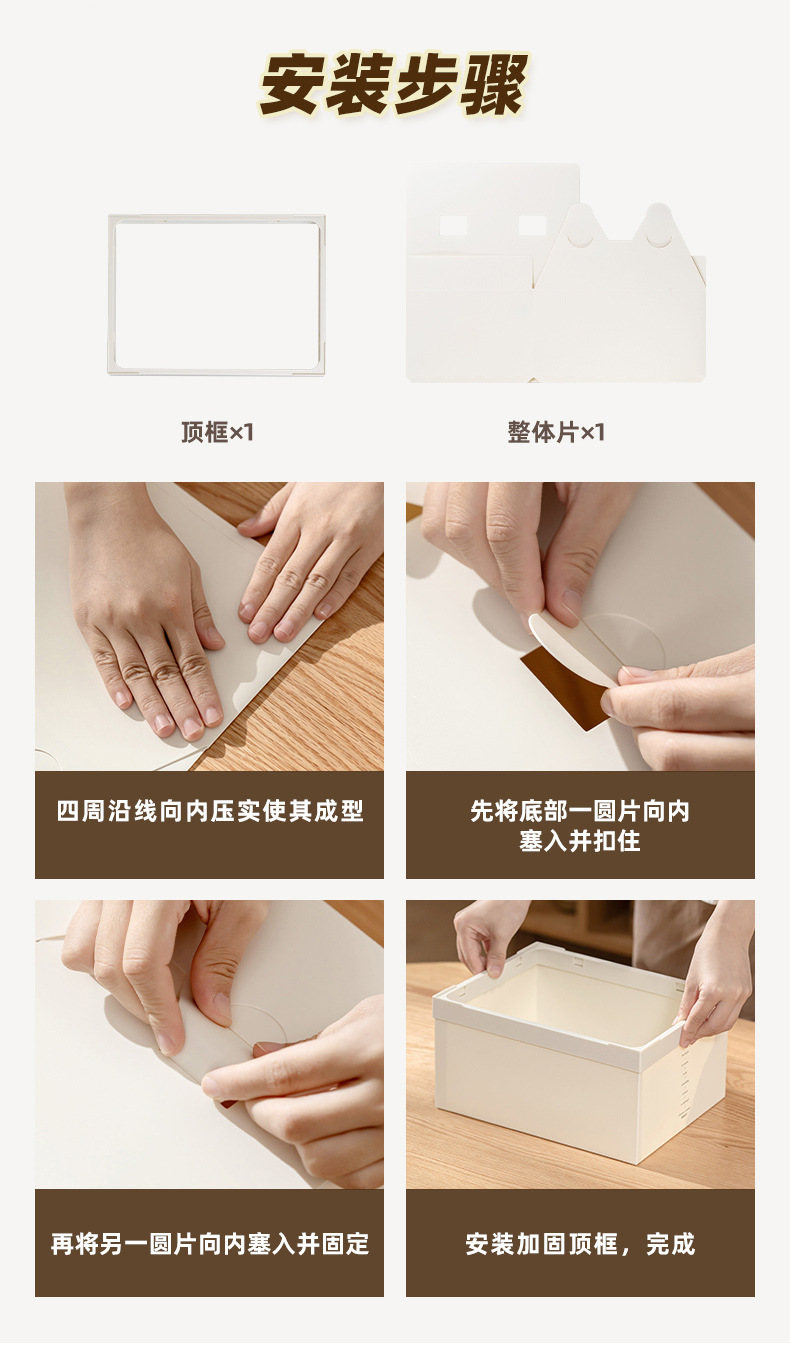 安装步骤

顶框×1

整体片×1

四周沿线向内压实使其成型

先将底部一圆片向内塞入并扣住

再将另一圆片向内塞入并固定

安装加固顶框，完成