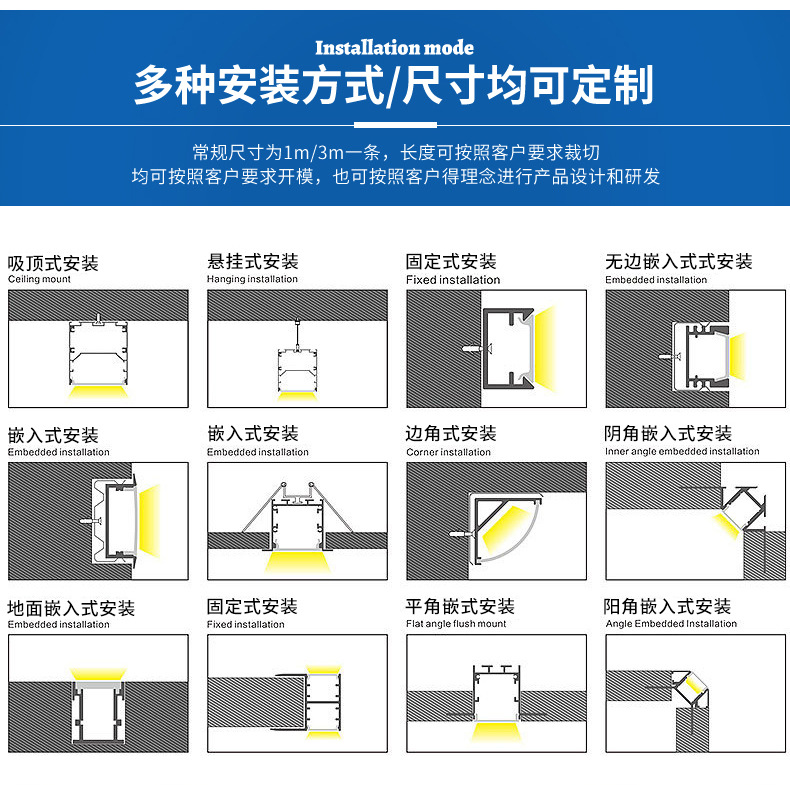 Installation mode
多种安装方式/尺寸均可定制

常规尺寸为1m/3m一条，长度可按照客户要求裁切
均可按照客户要求开模，也可按照客户得理念进行产品设计和研发

吸顶式安装
Ceiling mount

悬挂式安装
Hanging installation

固定式安装
Fixed installation

无边嵌入式安装
Embedded installation

嵌入式安装
Embedded installation

嵌入式安装
Embedded installation

边角式安装
Corner installation

阴角嵌入式安装
Inner angle embedded installation

地面嵌入式安装
Embedded installation

固定式安装
Fixed installation

平角嵌式安装
Flat angle flush mount

阳角嵌入式安装
Angle Embedded Installation