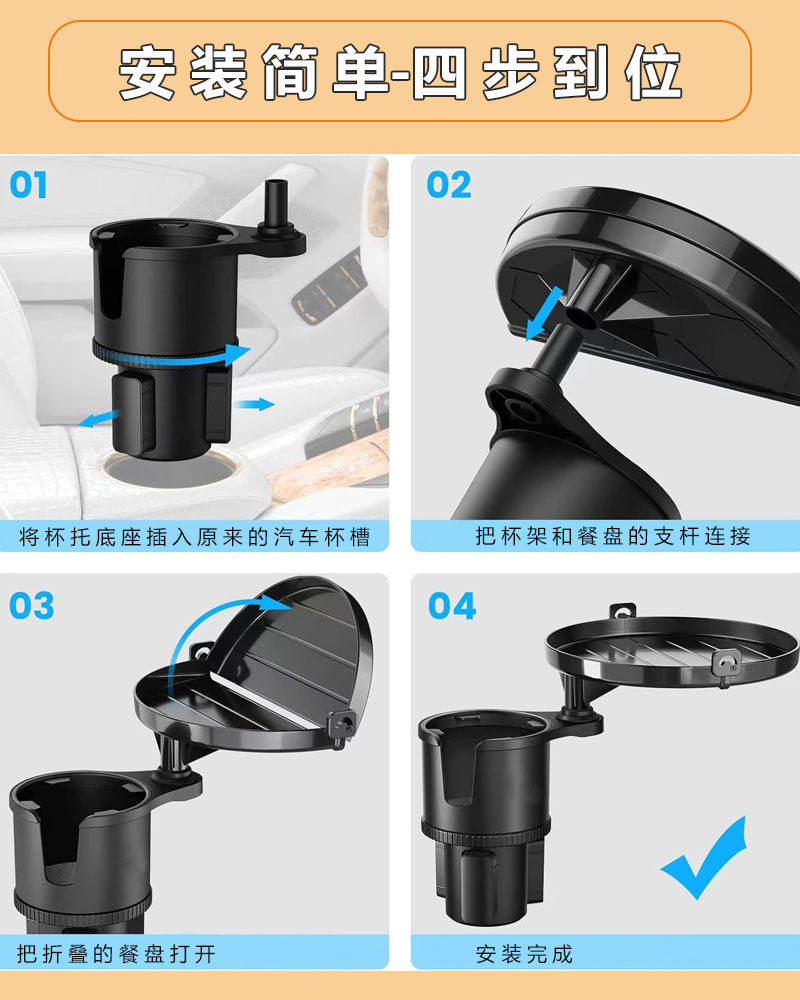 安装简单-四步到位

01

将杯托底座插入原来的汽车杯槽

02

把杯架和餐盘的支杆连接

03

把折叠的餐盘打开

04

安装完成