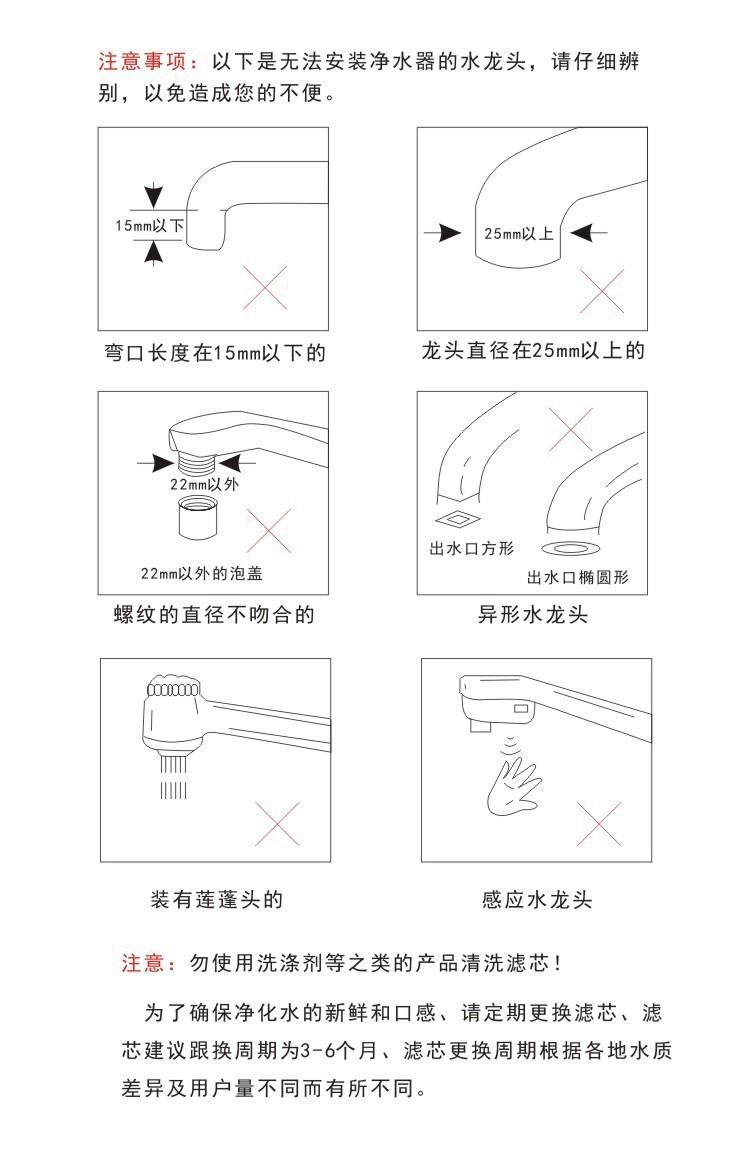 注意事项：以下是无法安装净水器的水龙头，请仔细辨别，以免造成您的不便。

15mm以下

弯口长度在15mm以下的

25mm以上

龙头直径在25mm以上的

22mm以外

22mm以外的泡盖

螺纹的直径不吻合的

出水口方形

出水口椭圆形

异形水龙头

装有莲蓬头的

感应水龙头

注意：勿使用洗涤剂等之类的产品清洗滤芯！

为了确保净化水的新鲜和口感、请定期更换滤芯、滤芯建议跟换周期为3-6个月、滤芯更换周期根据各地水质差异及用户量不同而有所不同。