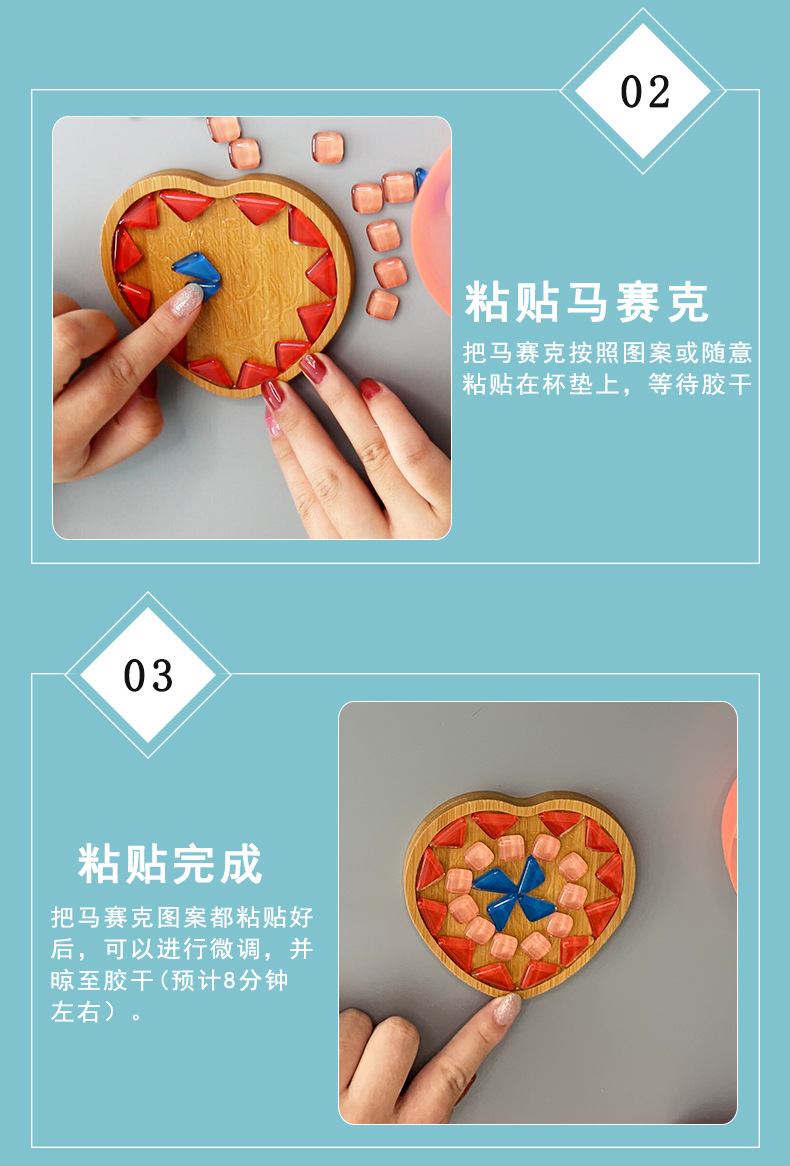 02

粘贴马赛克

把马赛克按照图案或随意粘贴在杯垫上，等待胶干

03

粘贴完成

把马赛克图案都粘贴好后，可以进行微调，并晾至胶干(预计8分钟左右）。