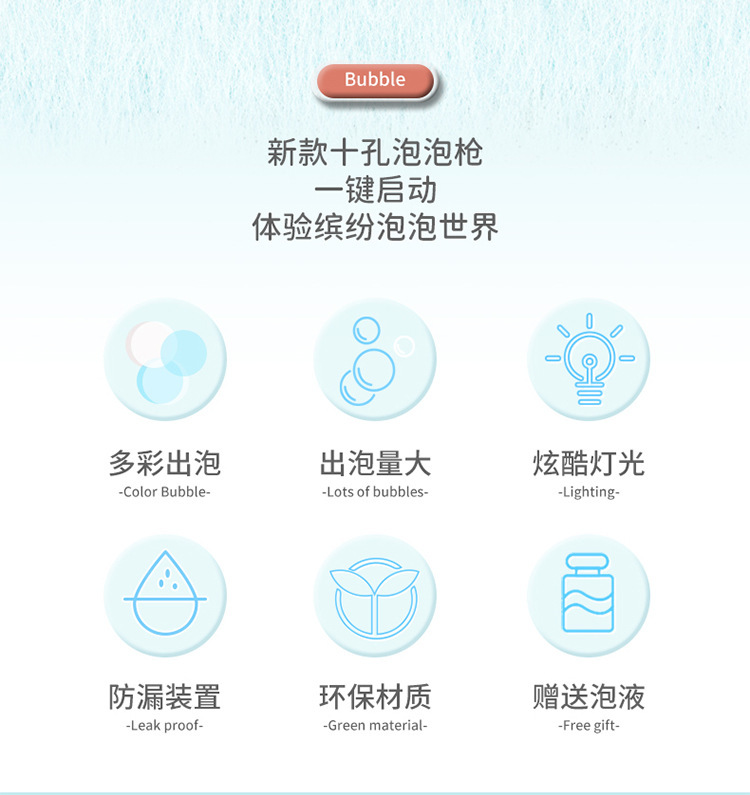 Bubble

新款十孔泡泡枪
一键启动
体验缤纷泡泡世界

多彩出泡
-Color Bubble-

出泡量大
-Lots of bubbles-

炫酷灯光
-Lighting-

防漏装置
-Leak proof-

环保材质
-Green material-

赠送泡液
-Free gift-