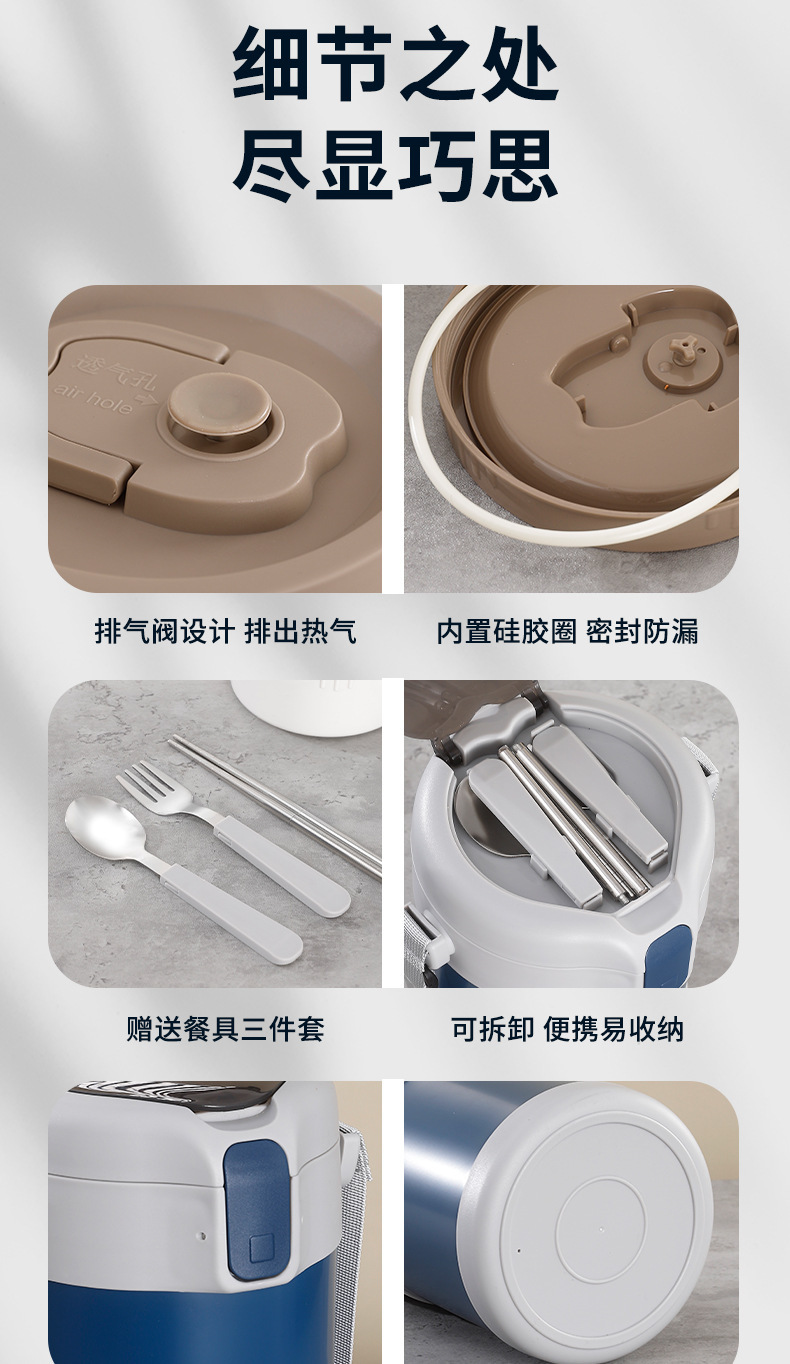 细节之处
尽显巧思

透气孔
air hole

排气阀设计 排出热气

内置硅胶圈 密封防漏

赠送餐具三件套

可拆卸 便携易收纳