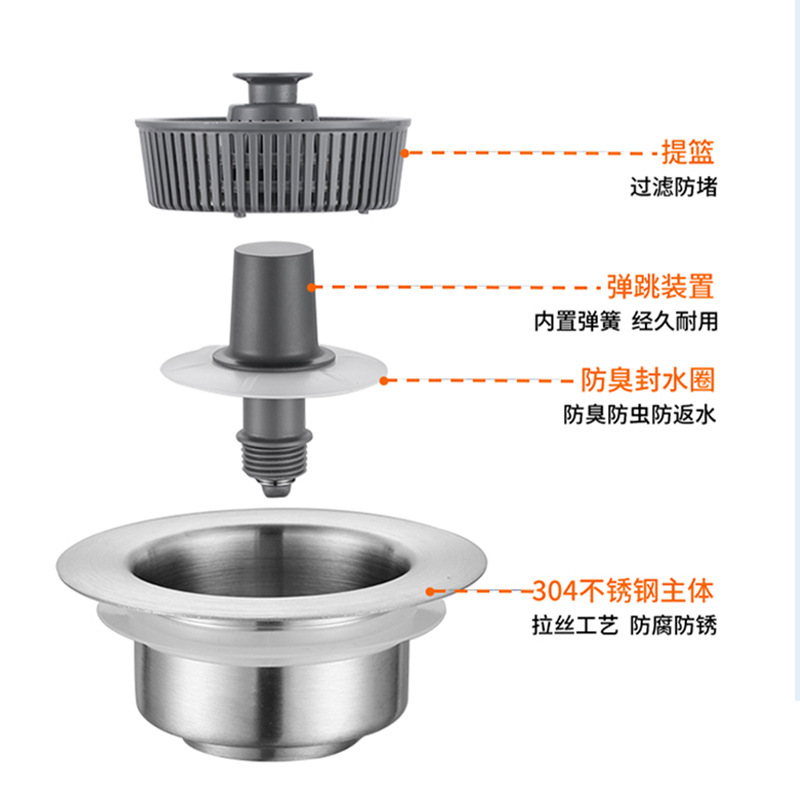 提篮
过滤防堵

弹跳装置
内置弹簧 经久耐用

防臭封水圈
防臭防虫防返水

304不锈钢主体
拉丝工艺 防腐防锈